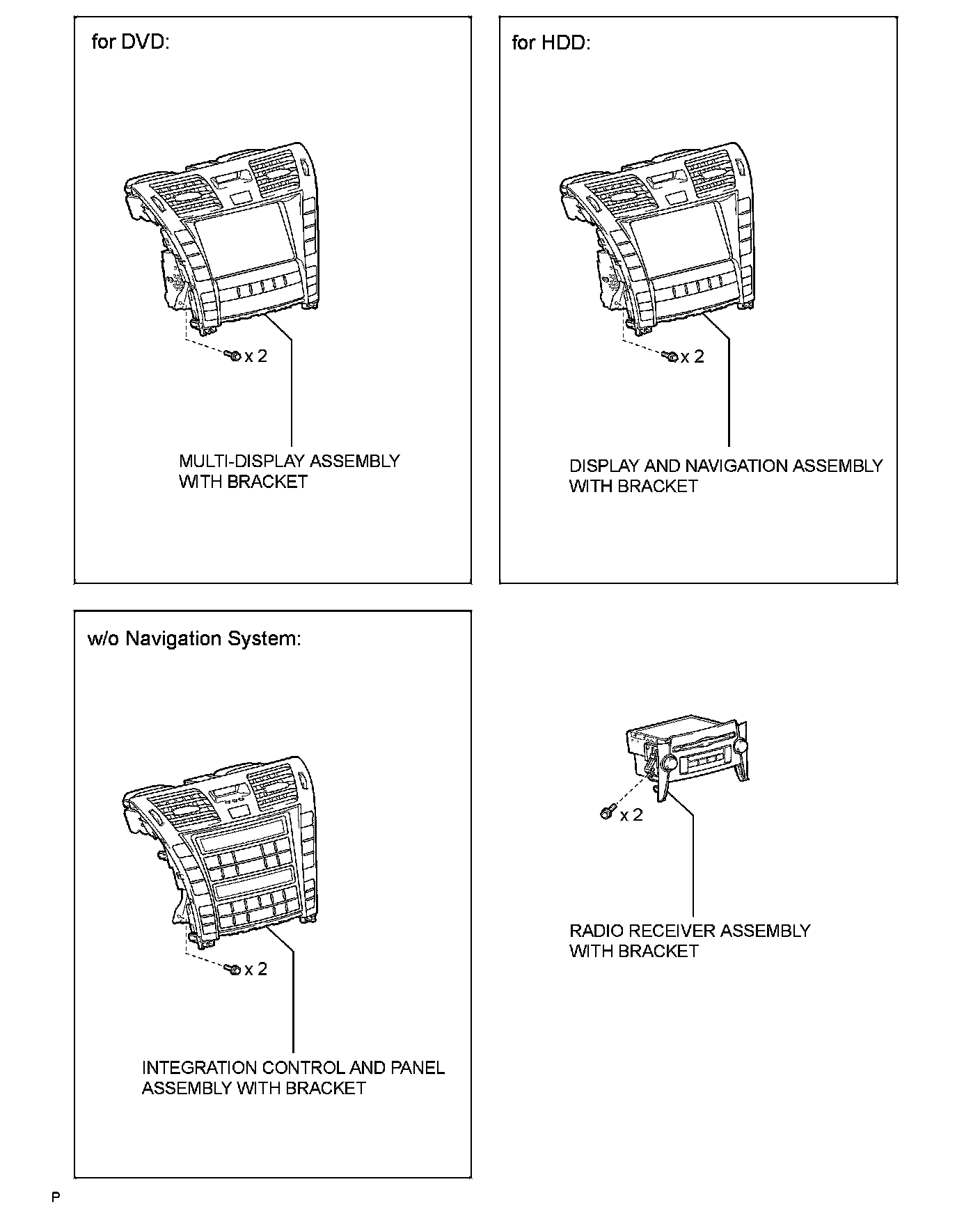 for DVD:

x 2

MULTI-DISPLAY ASSEMBLY WITH BRACKET

for HDD:

x 2

DISPLAY AND NAVIGATION ASSEMBLY WITH BRACKET

w/o Navigation System:

x 2

INTEGRATION CONTROL AND PANEL ASSEMBLY WITH BRACKET

x 2

RADIO RECEIVER ASSEMBLY WITH BRACKET

P