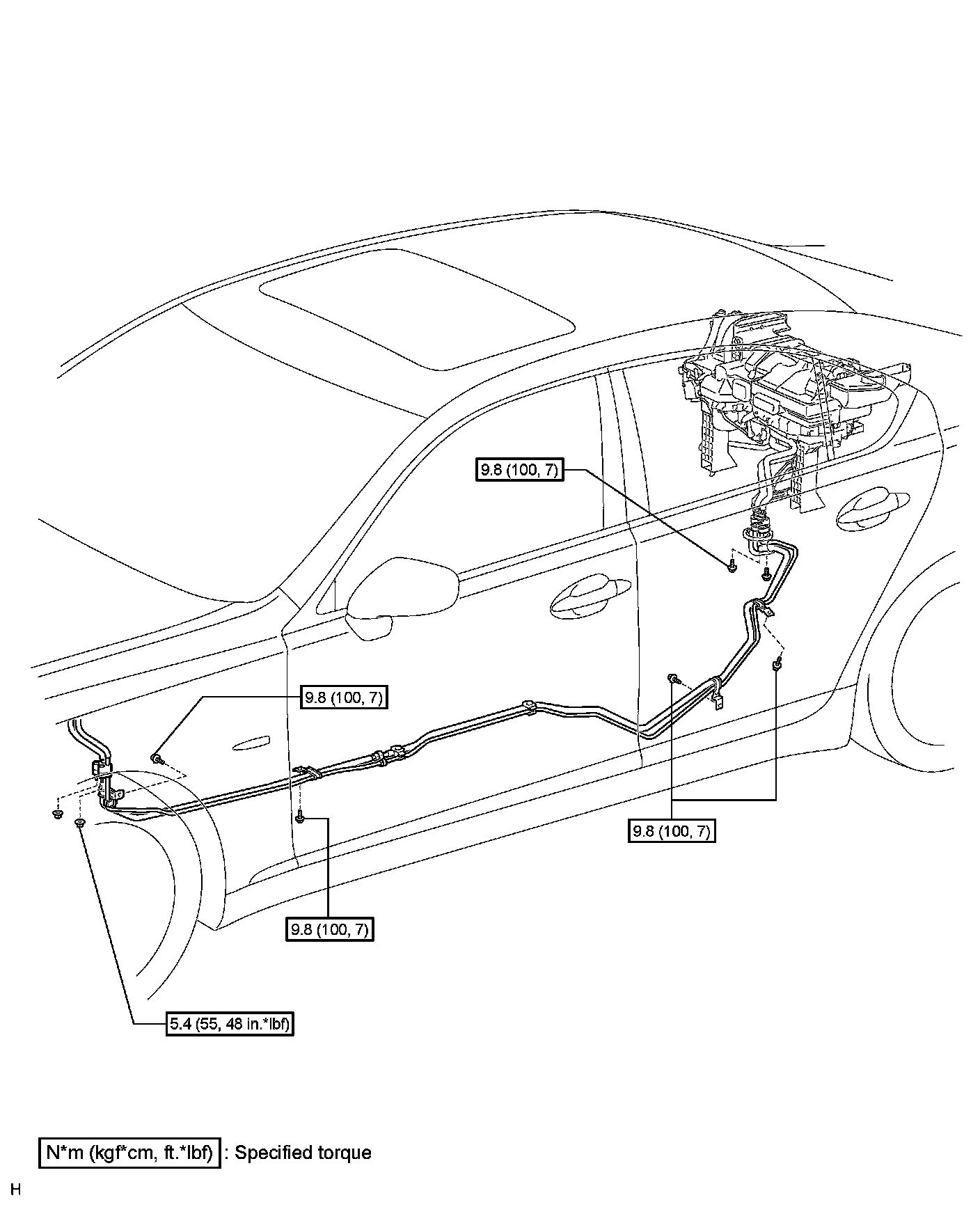 9.8 (100, 7)

9.8 (100, 7)

9.8 (100, 7)

9.8 (100, 7)

5.4 (55, 48 in.*lbf)

N*m (kgf*cm, ft.*lbf) : Specified torque

H