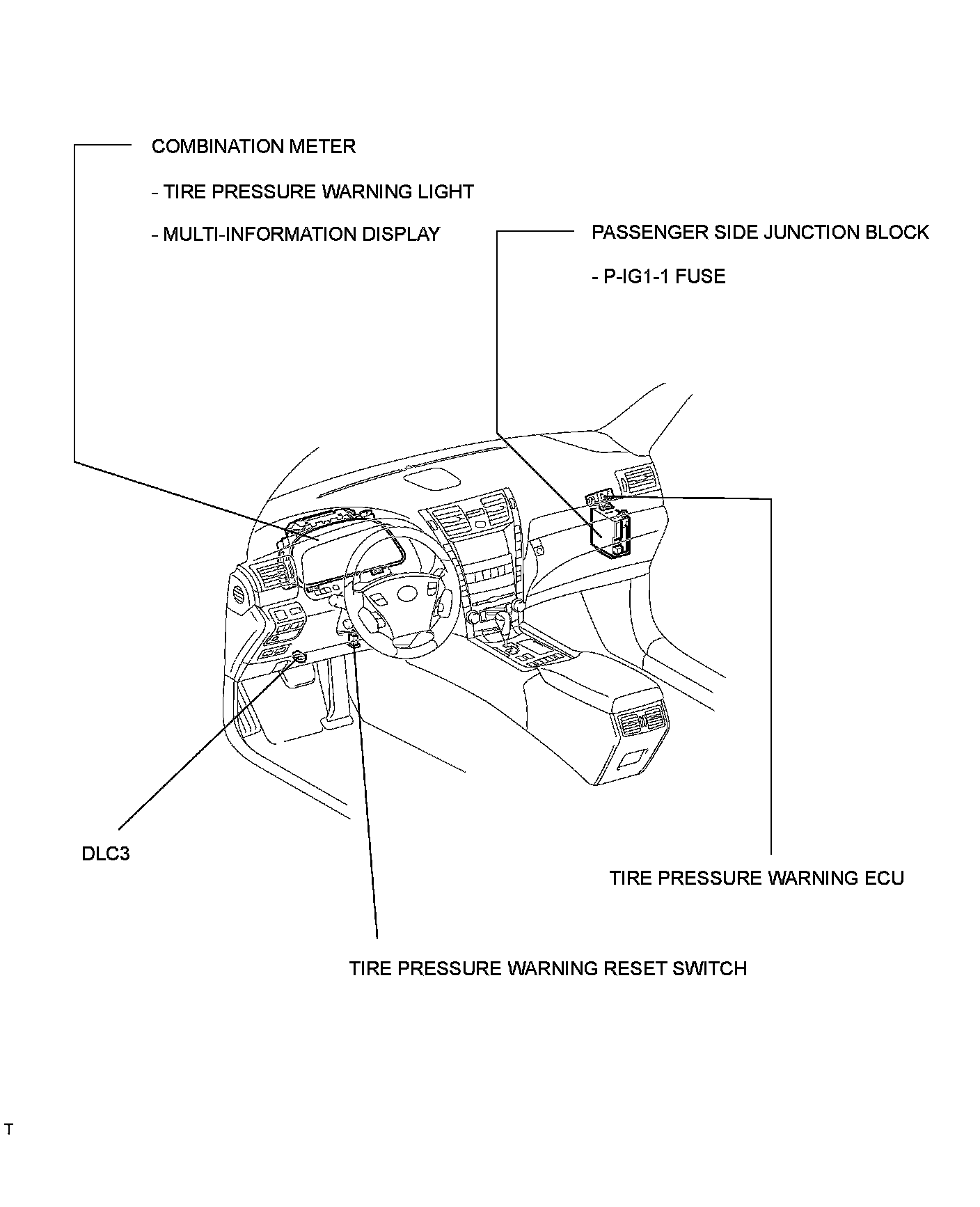 COMBINATION METER

- TIRE PRESSURE WARNING LIGHT

- MULTI-INFORMATION DISPLAY

PASSENGER SIDE JUNCTION BLOCK

- P-IG1-1 FUSE

DLC3

TIRE PRESSURE WARNING ECU

TIRE PRESSURE WARNING RESET SWITCH

T