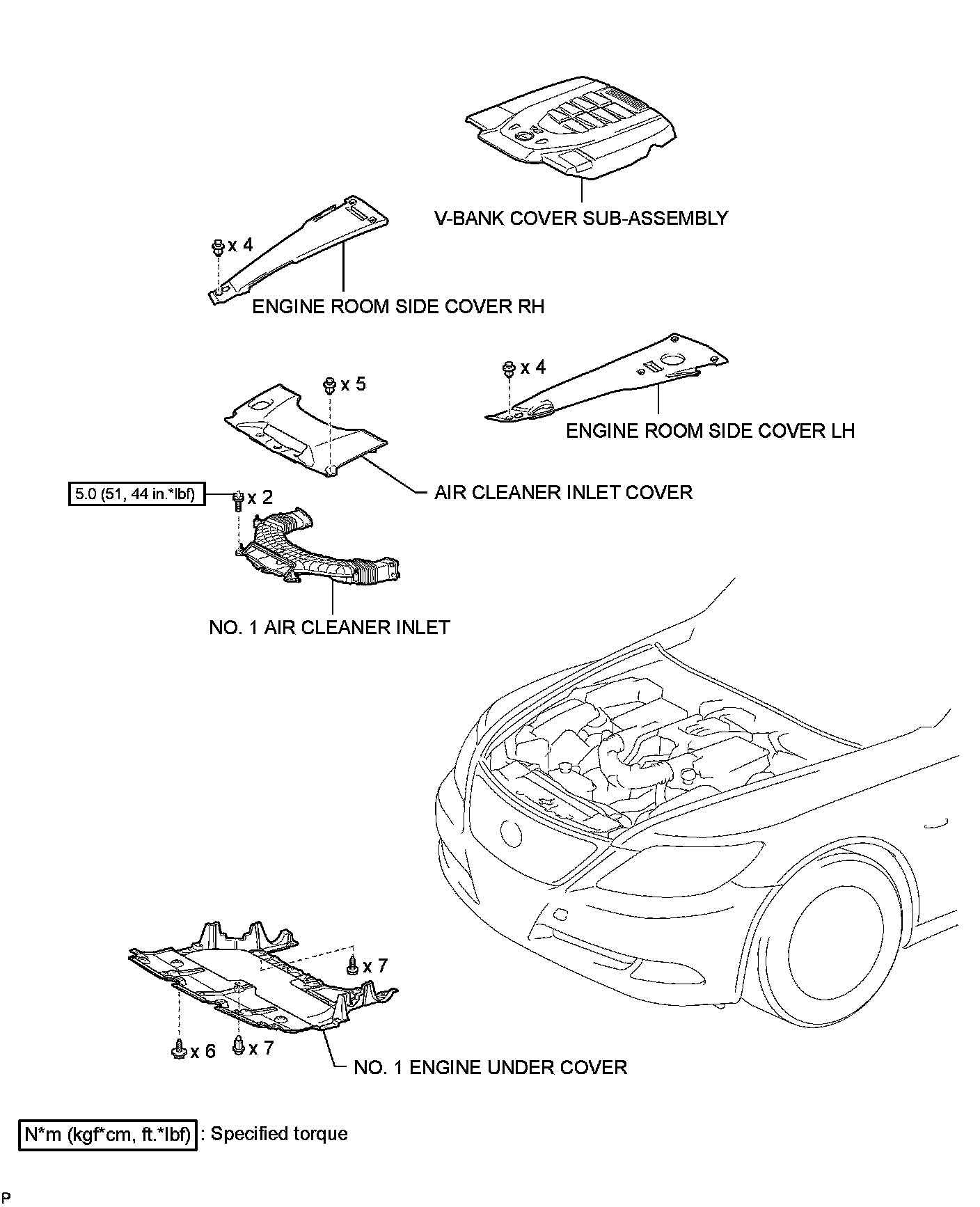 V-BANK COVER SUB-ASSEMBLY

x 4

ENGINE ROOM SIDE COVER RH

x 4

x 5

ENGINE ROOM SIDE COVER LH

AIR CLEANER INLET COVER

5.0 (51, 44 in.*lbf)

x 2

NO. 1 AIR CLEANER INLET

x 7

x 6

x 7

NO. 1 ENGINE UNDER COVER

N*m (kgf*cm, ft.*lbf) : Specified torque

P