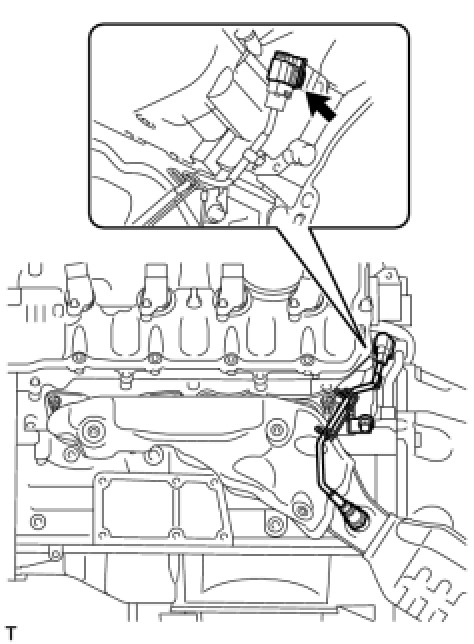 T