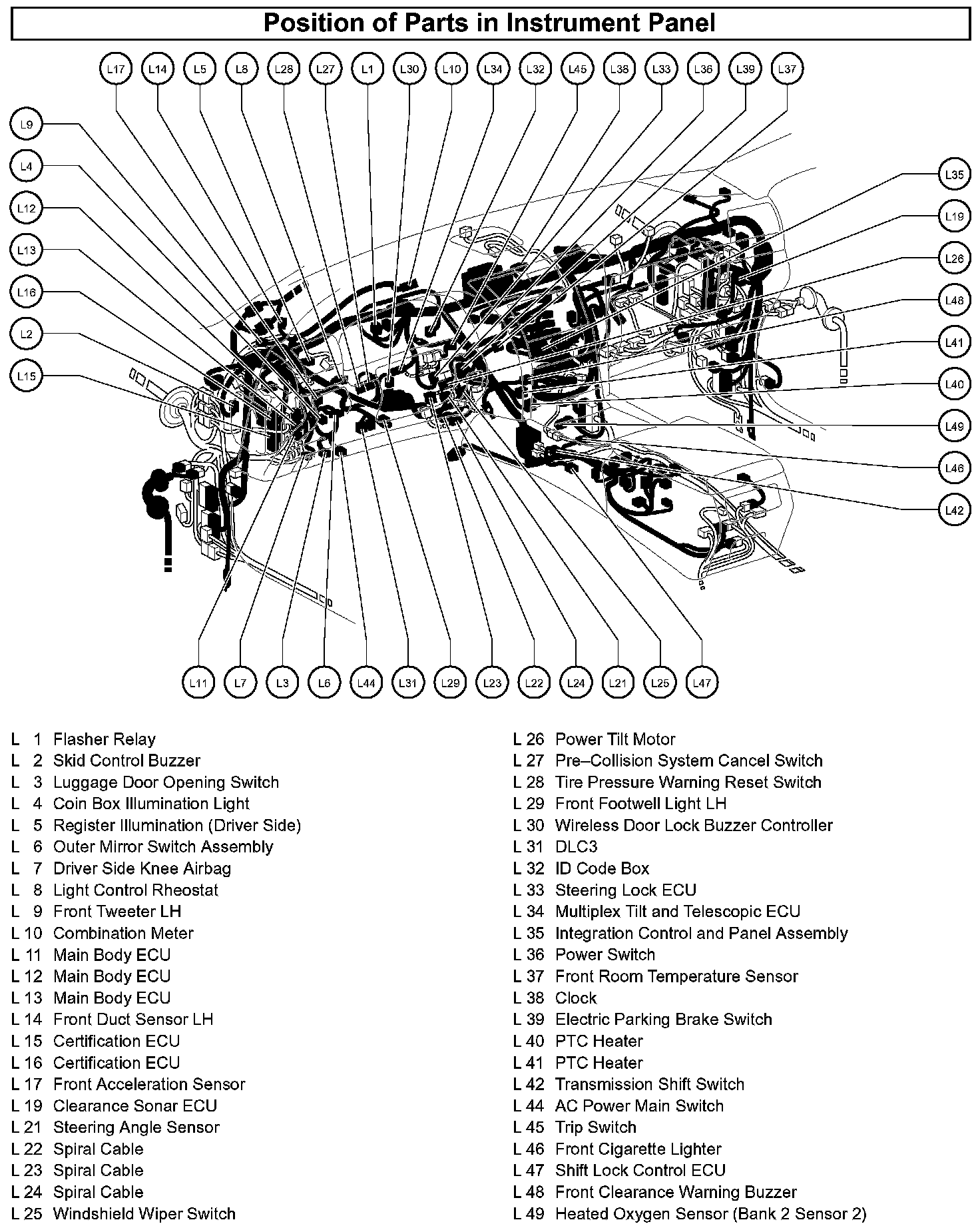 Position of Parts in Instrument Panel

L17 L14 L5 L8 L28 L27 L1 L30 L10 L34 L32 L45 L38 L33 L36 L39 L37

L9 L4 L12 L13 L16 L2 L15

L35 L19 L26 L48 L41 L40 L49 L46 L42

L11 L7 L3 L6 L44 L31 L29 L23 L22 L24 L21 L25 L47

L 1 Flasher Relay
L 2 Skid Control Buzzer
L 3 Luggage Door Opening Switch
L 4 Coin Box Illumination Light
L 5 Register Illumination (Driver Side)
L 6 Outer Mirror Switch Assembly
L 7 Driver Side Knee Airbag
L 8 Light Control Rheostat
L 9 Front Tweeter LH
L 10 Combination Meter
L 11 Main Body ECU
L 12 Main Body ECU
L 13 Main Body ECU
L 14 Front Duct Sensor LH
L 15 Certification ECU
L 16 Certification ECU
L 17 Front Acceleration Sensor
L 19 Clearance Sonar ECU
L 21 Steering Angle Sensor
L 22 Spiral Cable
L 23 Spiral Cable
L 24 Spiral Cable
L 25 Windshield Wiper Switch

L 26 Power Tilt Motor
L 27 Pre–Collision System Cancel Switch
L 28 Tire Pressure Warning Reset Switch
L 29 Front Footwell Light LH
L 30 Wireless Door Lock Buzzer Controller
L 31 DLC3
L 32 ID Code Box
L 33 Steering Lock ECU
L 34 Multiplex Tilt and Telescopic ECU
L 35 Integration Control and Panel Assembly
L 36 Power Switch
L 37 Front Room Temperature Sensor
L 38 Clock
L 39 Electric Parking Brake Switch
L 40 PTC Heater
L 41 PTC Heater
L 42 Transmission Shift Switch
L 44 AC Power Main Switch
L 45 Trip Switch
L 46 Front Cigarette Lighter
L 47 Shift Lock Control ECU
L 48 Front Clearance Warning Buzzer
L 49 Heated Oxygen Sensor (Bank 2 Sensor 2)