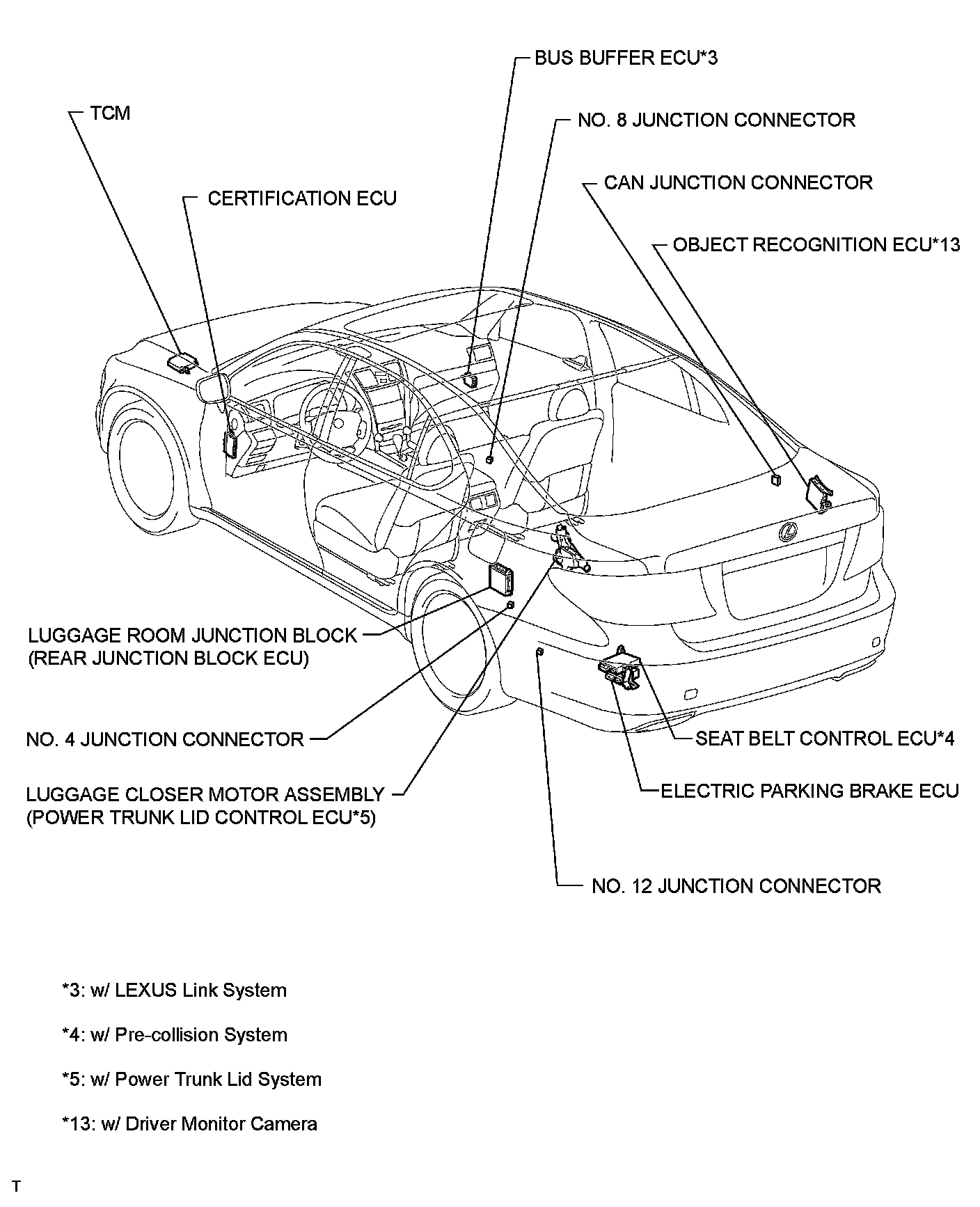 BUS BUFFER ECU*3

TCM

NO. 8 JUNCTION CONNECTOR

CAN JUNCTION CONNECTOR

CERTIFICATION ECU

OBJECT RECOGNITION ECU*13

LUGGAGE ROOM JUNCTION BLOCK (REAR JUNCTION BLOCK ECU)

NO. 4 JUNCTION CONNECTOR

SEAT BELT CONTROL ECU*4

LUGGAGE CLOSER MOTOR ASSEMBLY (POWER TRUNK LID CONTROL ECU*5)

ELECTRIC PARKING BRAKE ECU

NO. 12 JUNCTION CONNECTOR

*3: w/ LEXUS Link System

*4: w/ Pre-collision System

*5: w/ Power Trunk Lid System

*13: w/ Driver Monitor Camera

T