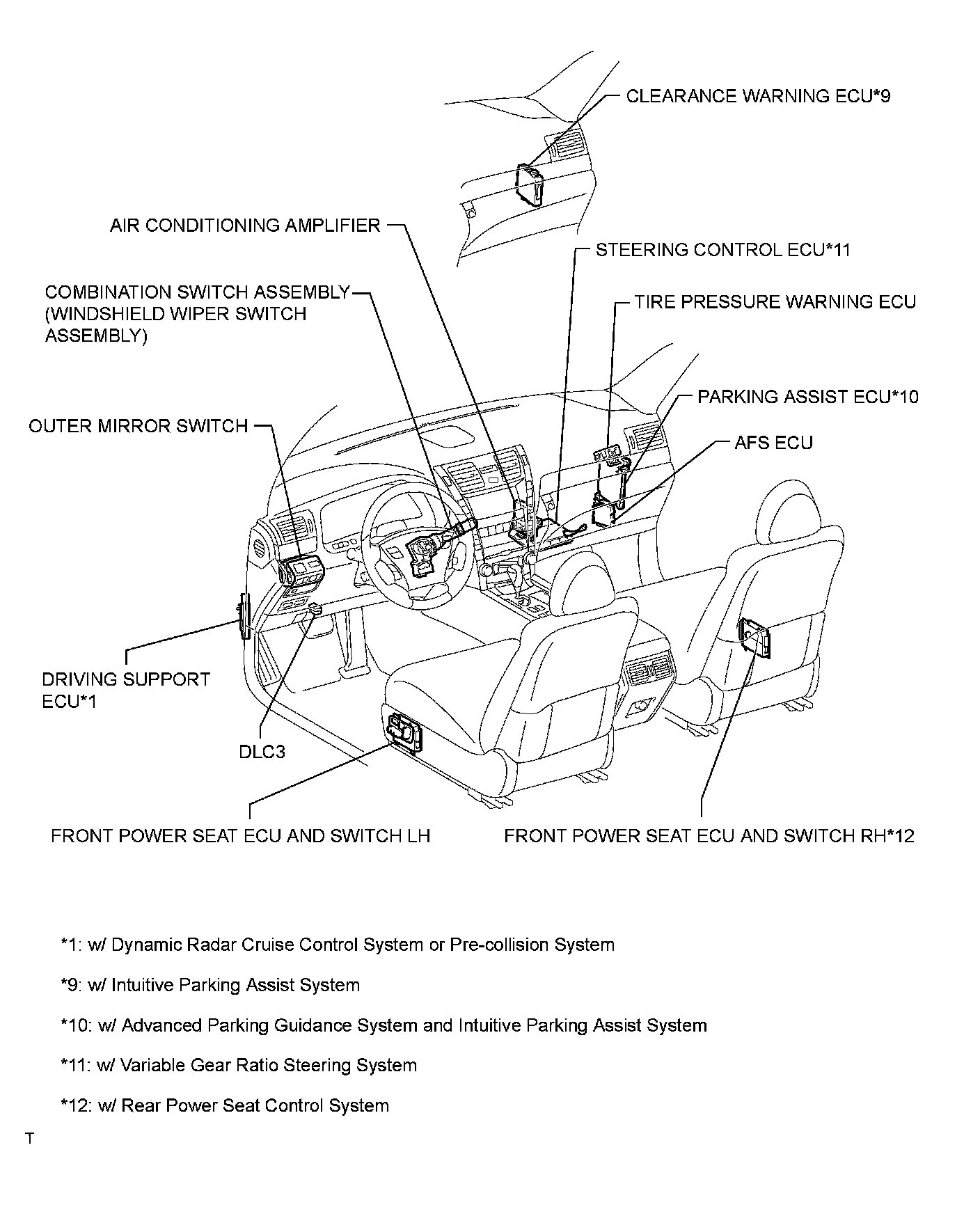 CLEARANCE WARNING ECU*9

AIR CONDITIONING AMPLIFIER

STEERING CONTROL ECU*11

COMBINATION SWITCH ASSEMBLY (WINDSHIELD WIPER SWITCH ASSEMBLY)

TIRE PRESSURE WARNING ECU

PARKING ASSIST ECU*10

OUTER MIRROR SWITCH

AFS ECU

DRIVING SUPPORT ECU*1

DLC3

FRONT POWER SEAT ECU AND SWITCH LH

FRONT POWER SEAT ECU AND SWITCH RH*12

*1: w/ Dynamic Radar Cruise Control System or Pre-collision System

*9: w/ Intuitive Parking Assist System

*10: w/ Advanced Parking Guidance System and Intuitive Parking Assist System

*11: w/ Variable Gear Ratio Steering System

*12: w/ Rear Power Seat Control System

T