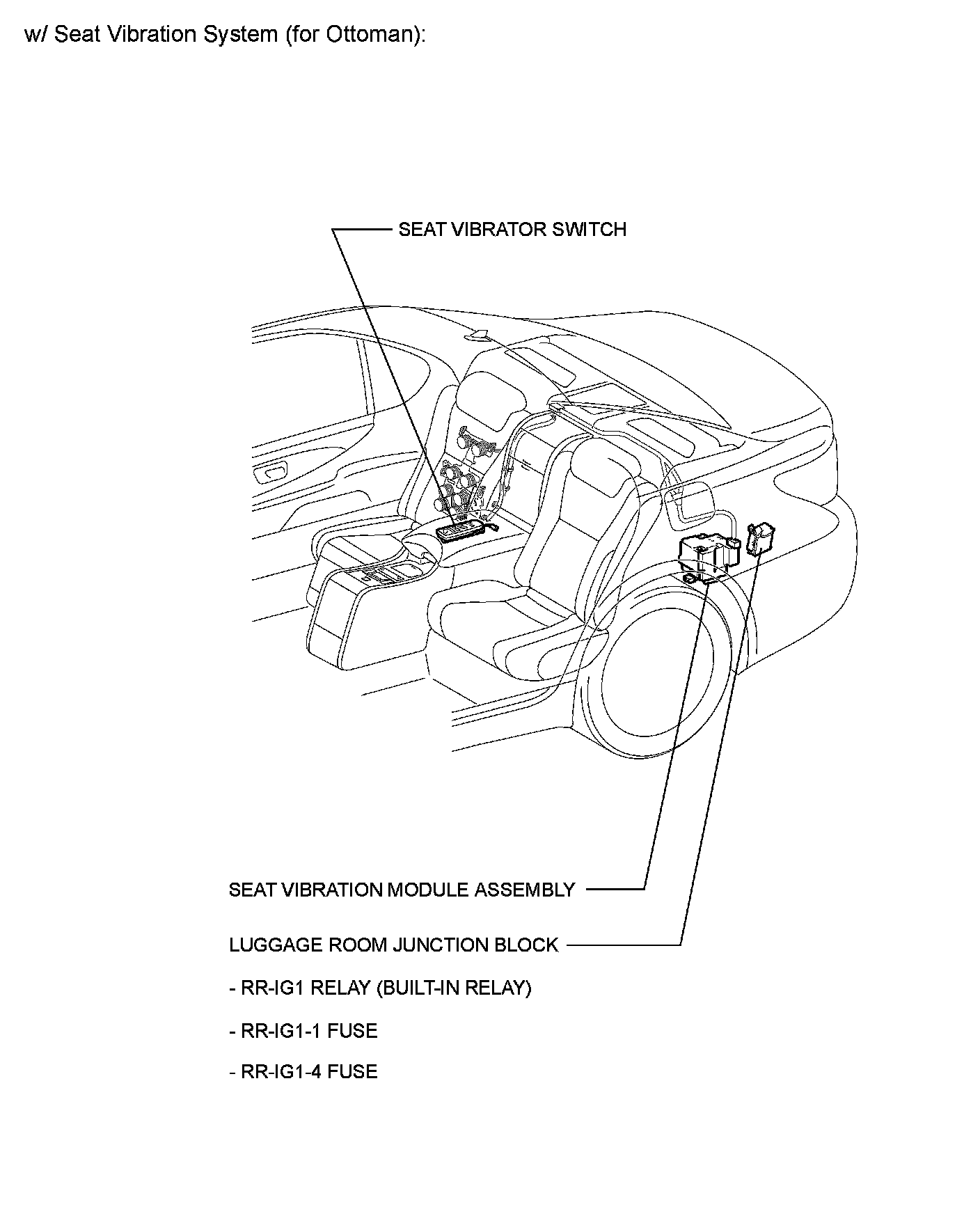 w/ Seat Vibration System (for Ottoman):

SEAT VIBRATOR SWITCH

SEAT VIBRATION MODULE ASSEMBLY

LUGGAGE ROOM JUNCTION BLOCK

- RR-IG1 RELAY (BUILT-IN RELAY)

- RR-IG1-1 FUSE

- RR-IG1-4 FUSE