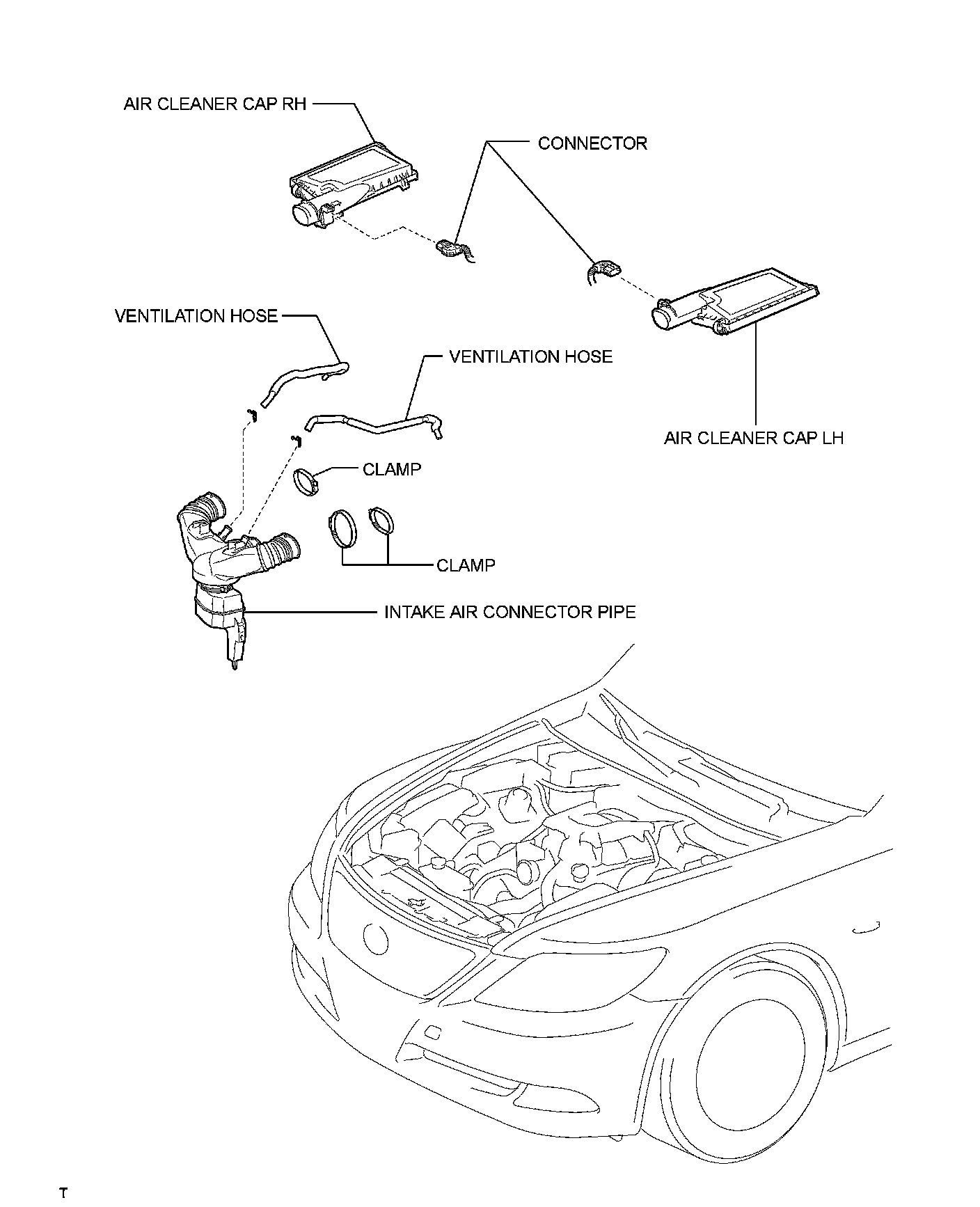 AIR CLEANER CAP RH

CONNECTOR

VENTILATION HOSE

VENTILATION HOSE

AIR CLEANER CAP LH

CLAMP

CLAMP

INTAKE AIR CONNECTOR PIPE

T