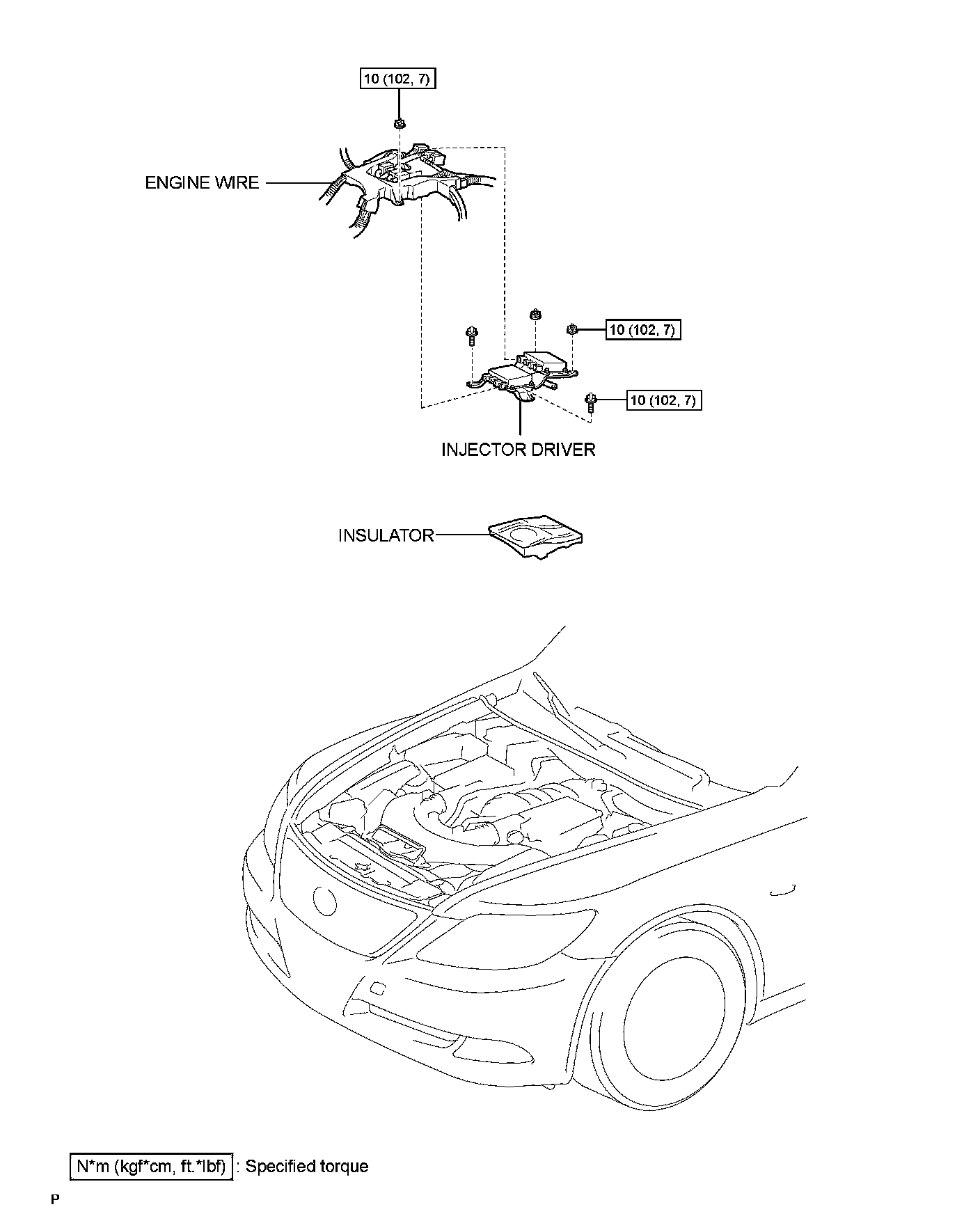 10 (102, 7)

ENGINE WIRE

10 (102, 7)

10 (102, 7)

INJECTOR DRIVER

INSULATOR

N*m (kgf*cm, ft.*lbf) : Specified torque

P