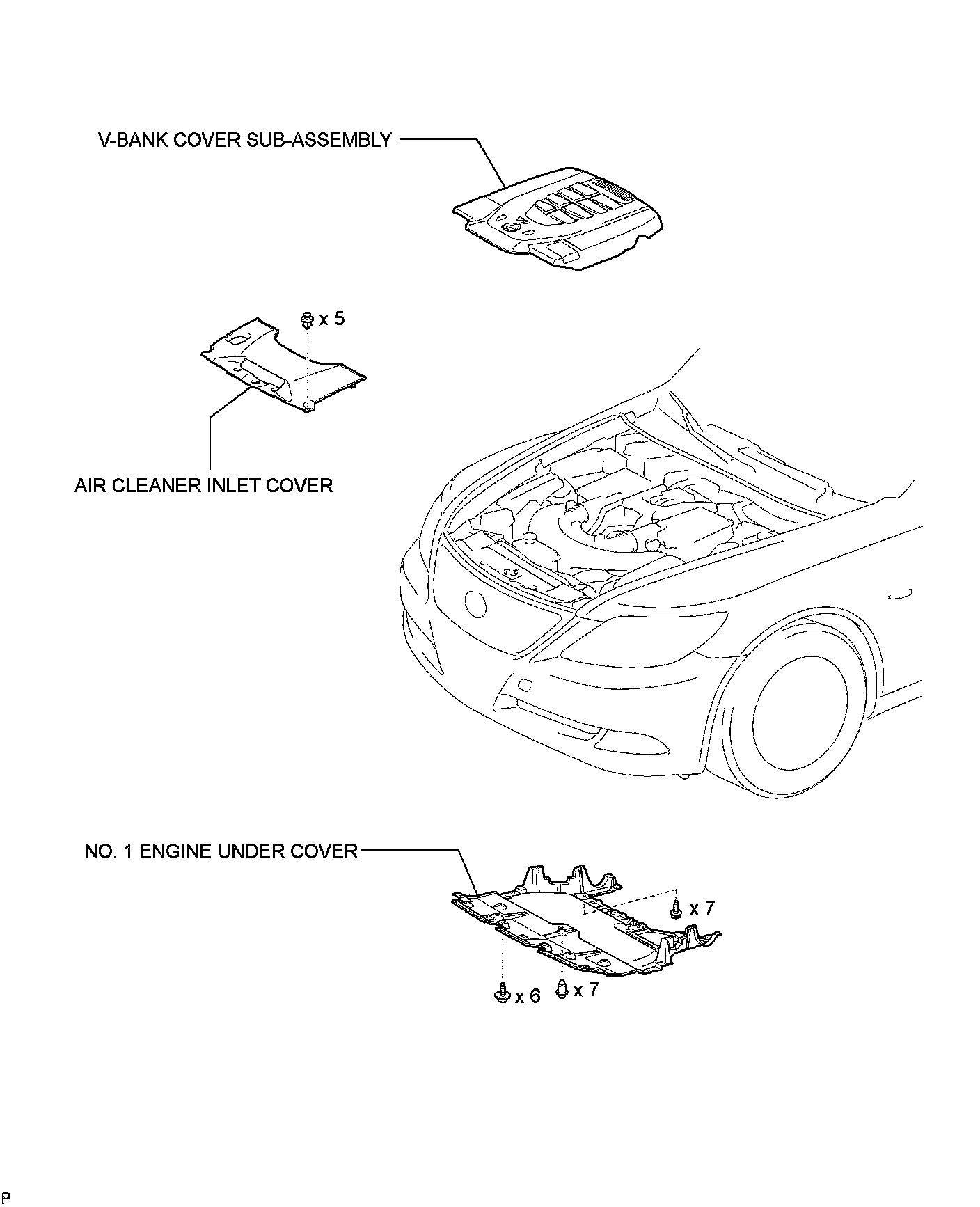 V-BANK COVER SUB-ASSEMBLY

x 5

AIR CLEANER INLET COVER

NO. 1 ENGINE UNDER COVER

x 7

x 6

x 7

P