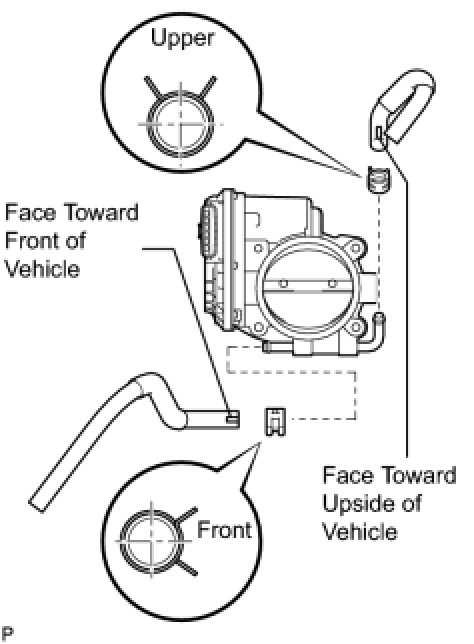 Upper

Face Toward Front of Vehicle

Face Toward Upside of Vehicle

Front

P