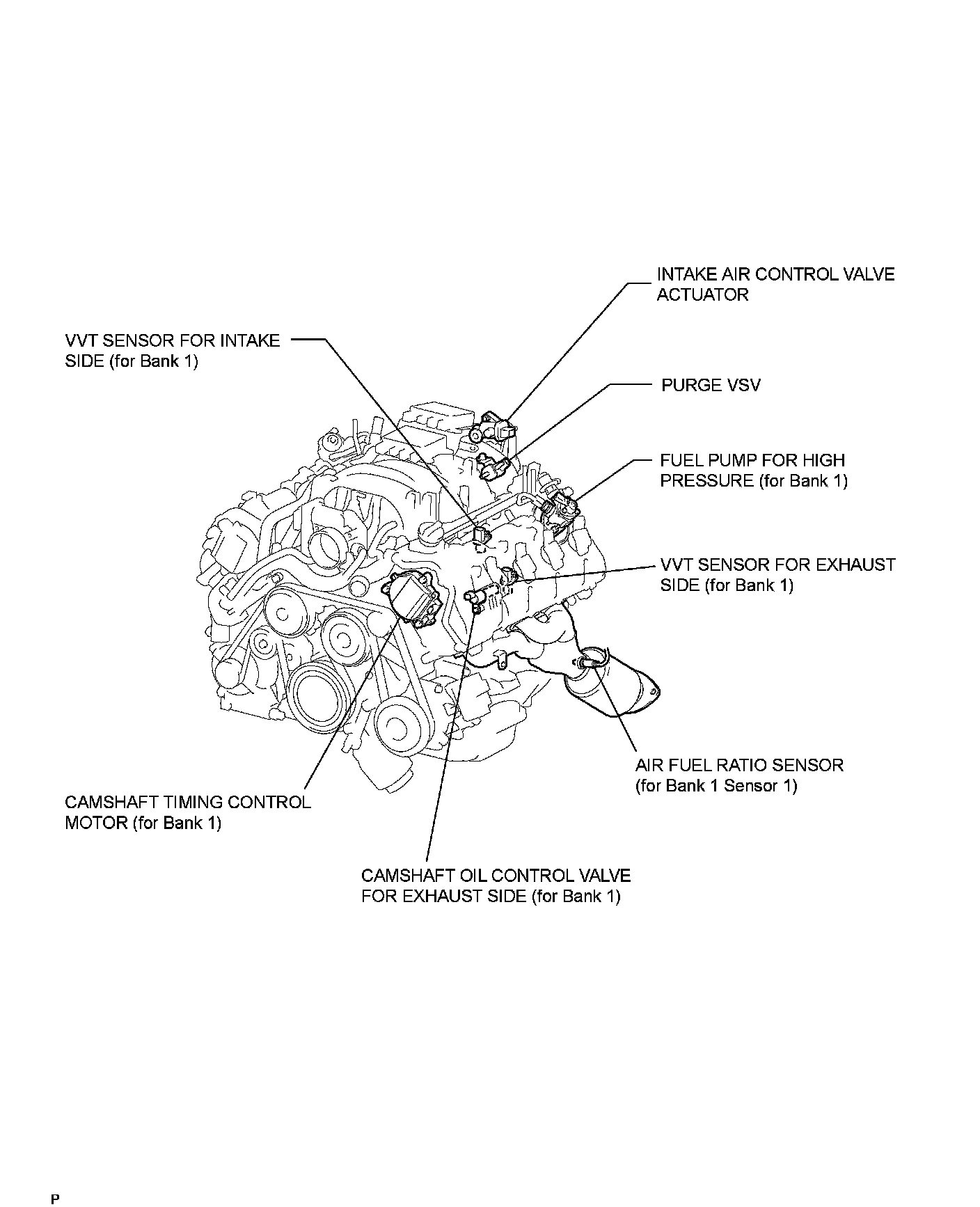 INTAKE AIR CONTROL VALVE ACTUATOR

VVT SENSOR FOR INTAKE SIDE (for Bank 1)

PURGE VSV

FUEL PUMP FOR HIGH PRESSURE (for Bank 1)

VVT SENSOR FOR EXHAUST SIDE (for Bank 1)

AIR FUEL RATIO SENSOR (for Bank 1 Sensor 1)

CAMSHAFT TIMING CONTROL MOTOR (for Bank 1)

CAMSHAFT OIL CONTROL VALVE FOR EXHAUST SIDE (for Bank 1)

P