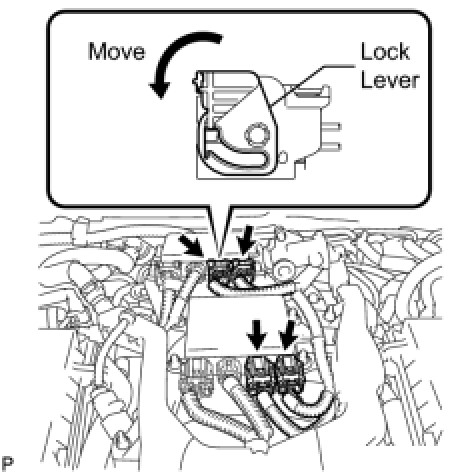 Move

Lock Lever

P