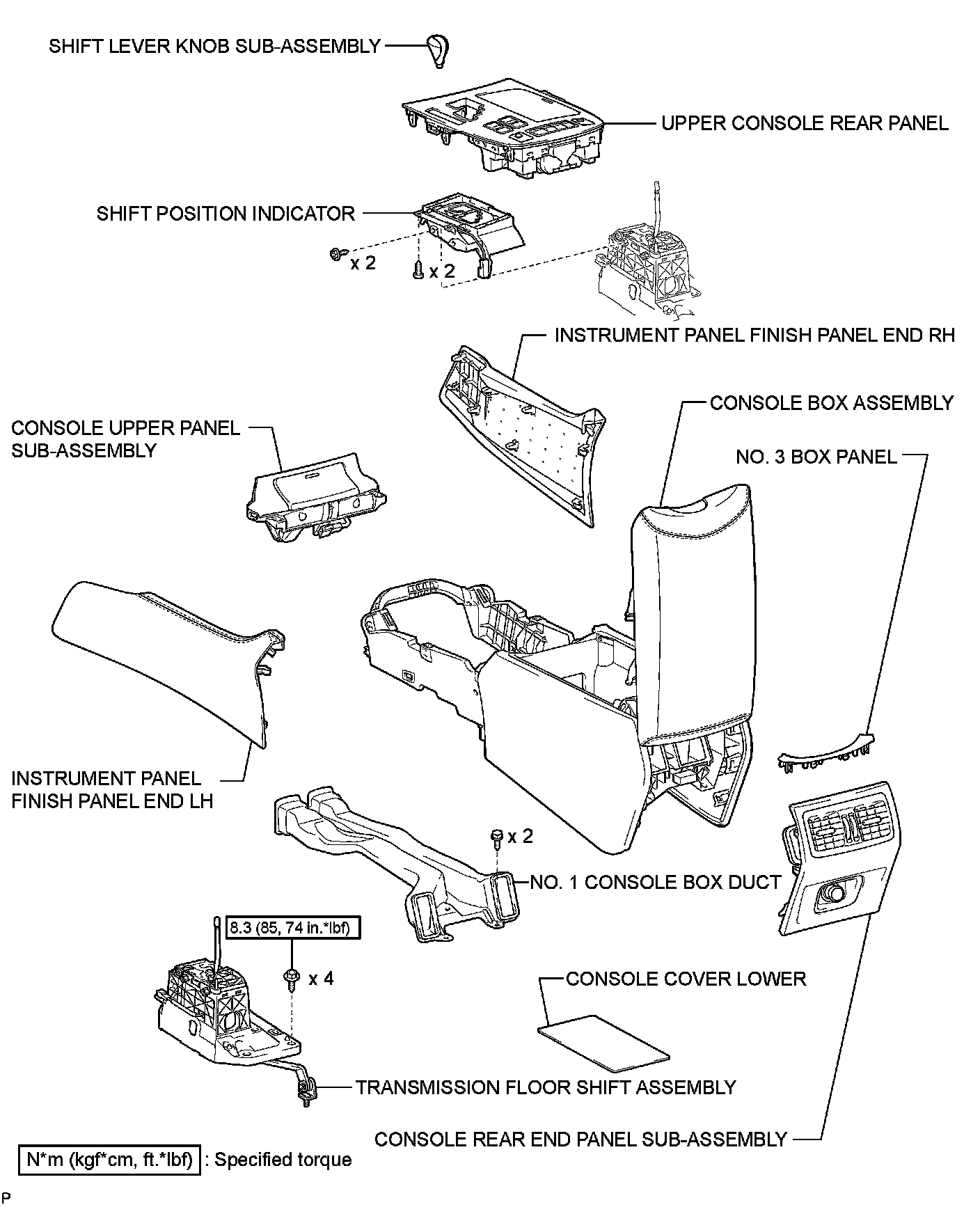 SHIFT LEVER KNOB SUB-ASSEMBLY

UPPER CONSOLE REAR PANEL

SHIFT POSITION INDICATOR

x 2

x 2

INSTRUMENT PANEL FINISH PANEL END RH

CONSOLE BOX ASSEMBLY

CONSOLE UPPER PANEL SUB-ASSEMBLY

NO. 3 BOX PANEL

INSTRUMENT PANEL FINISH PANEL END LH

x 2

NO. 1 CONSOLE BOX DUCT

8.3 (85, 74 in.*lbf)

x 4

CONSOLE COVER LOWER

TRANSMISSION FLOOR SHIFT ASSEMBLY

CONSOLE REAR END PANEL SUB-ASSEMBLY

N*m (kgf*cm, ft.*lbf) : Specified torque

P