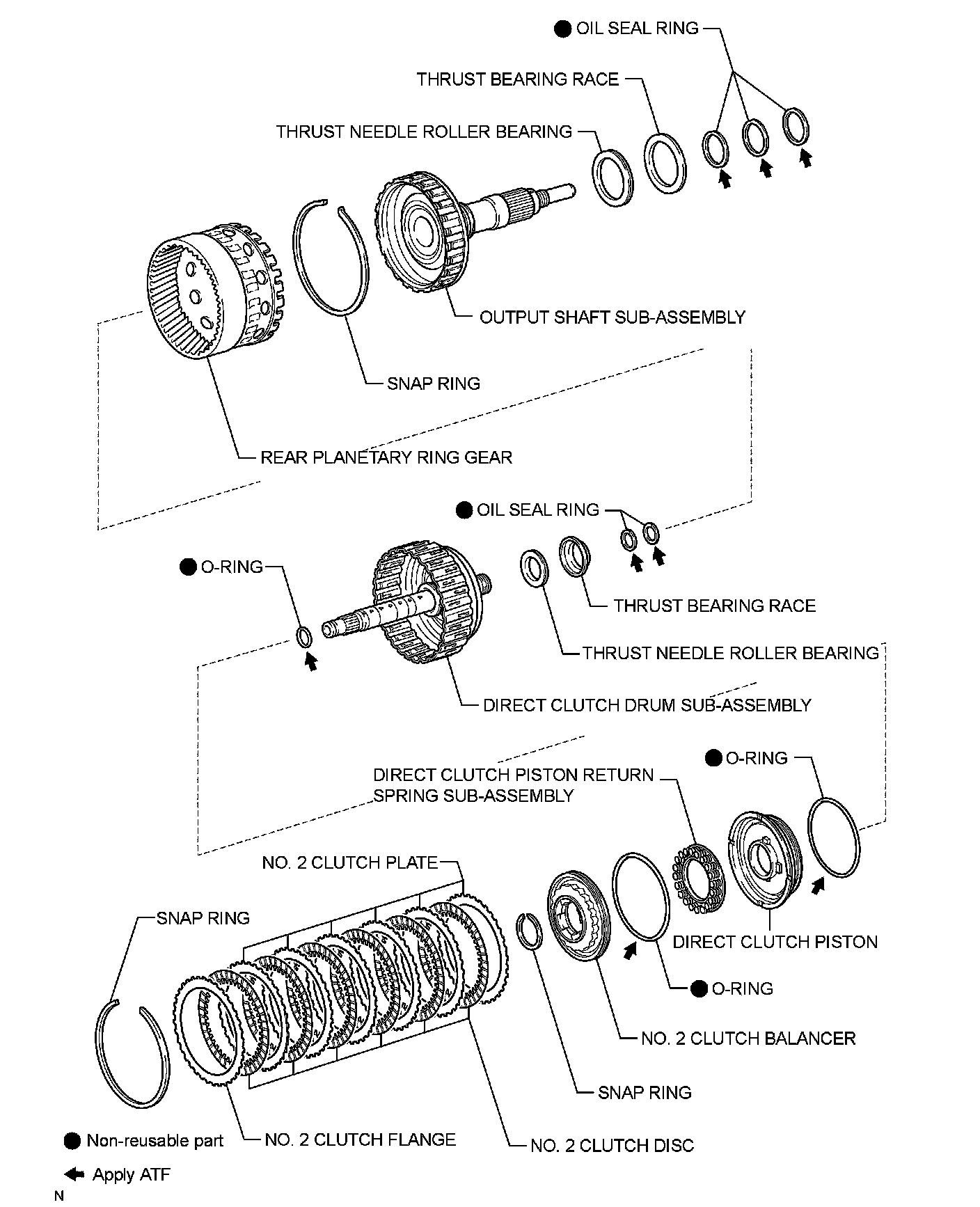 ● OIL SEAL RING

THRUST BEARING RACE

THRUST NEEDLE ROLLER BEARING

OUTPUT SHAFT SUB-ASSEMBLY

SNAP RING

REAR PLANETARY RING GEAR

● OIL SEAL RING

● O-RING

THRUST BEARING RACE

THRUST NEEDLE ROLLER BEARING

DIRECT CLUTCH DRUM SUB-ASSEMBLY

● O-RING

DIRECT CLUTCH PISTON RETURN SPRING SUB-ASSEMBLY

NO. 2 CLUTCH PLATE

SNAP RING

DIRECT CLUTCH PISTON

● O-RING

NO. 2 CLUTCH BALANCER

SNAP RING

● Non-reusable part

NO. 2 CLUTCH FLANGE

NO. 2 CLUTCH DISC

Apply ATF

N