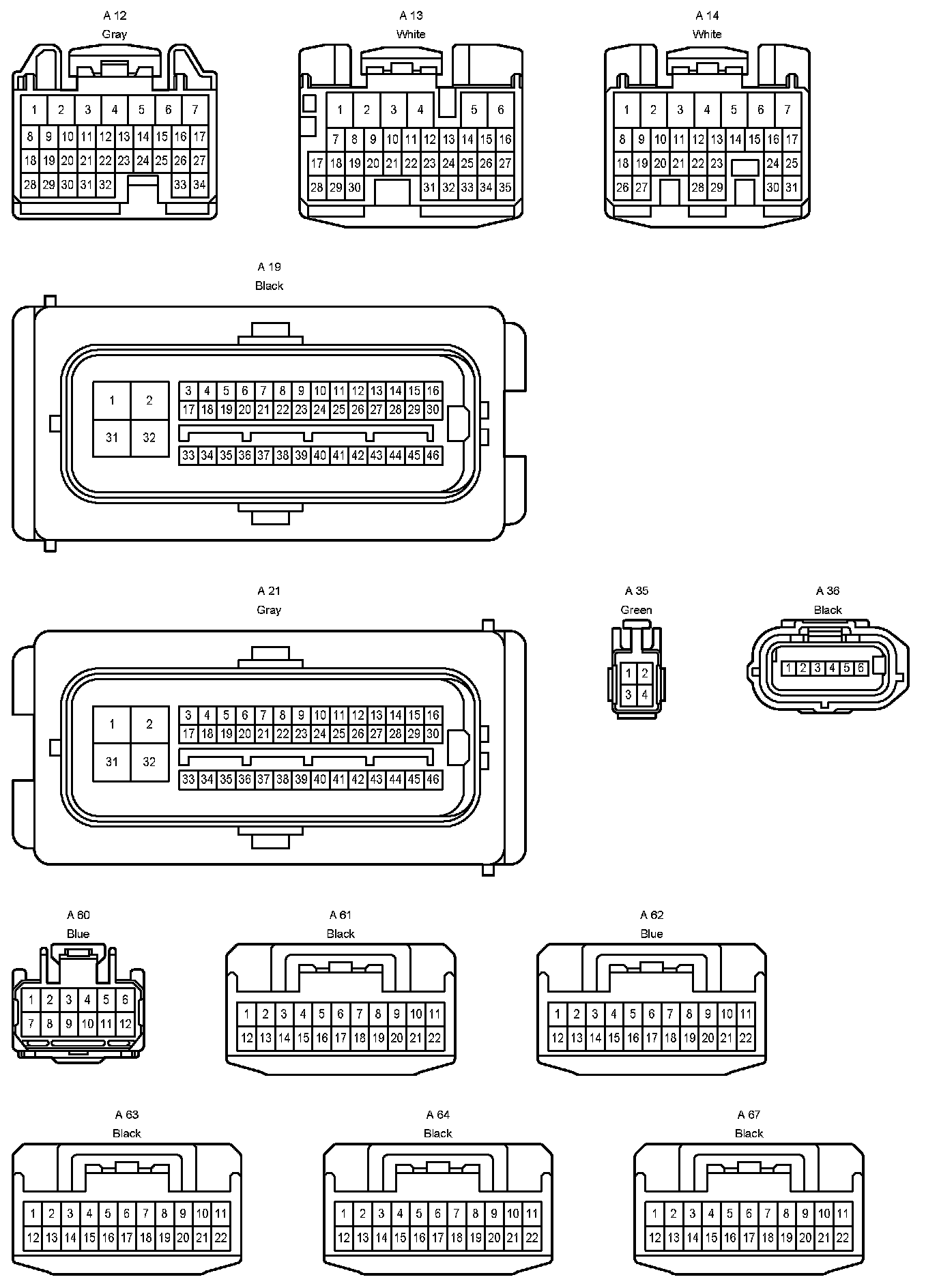 A 12
Gray
1 2 3 4 5 6 7
8 9 10 11 12 13 14 15 16 17
18 19 20 21 22 23 24 25 26 27
28 29 30 31 32 33 34

A 13
White
1 2 3 4 5 6
7 8 9 10 11 12 13 14 15 16
17 18 19 20 21 22 23 24 25 26 27
28 29 30 31 32 33 34 35

A 14
White
1 2 3 4 5 6 7
8 9 10 11 12 13 14 15 16 17
18 19 20 21 22 23 24 25
26 27 28 29 30 31

A 19
Black
1 2
31 32
3 4 5 6 7 8 9 10 11 12 13 14 15 16
17 18 19 20 21 22 23 24 25 26 27 28 29 30
33 34 35 36 37 38 39 40 41 42 43 44 45 46

A 21
Gray
1 2
31 32
3 4 5 6 7 8 9 10 11 12 13 14 15 16
17 18 19 20 21 22 23 24 25 26 27 28 29 30
33 34 35 36 37 38 39 40 41 42 43 44 45 46

A 35
Green
1 2
3 4

A 36
Black
1 2 3 4 5 6

A 60
Blue
1 2 3 4 5 6
7 8 9 10 11 12

A 61
Black
1 2 3 4 5 6 7 8 9 10 11
12 13 14 15 16 17 18 19 20 21 22

A 62
Blue
1 2 3 4 5 6 7 8 9 10 11
12 13 14 15 16 17 18 19 20 21 22

A 63
Black
1 2 3 4 5 6 7 8 9 10 11
12 13 14 15 16 17 18 19 20 21 22

A 64
Black
1 2 3 4 5 6 7 8 9 10 11
12 13 14 15 16 17 18 19 20 21 22

A 67
Black
1 2 3 4 5 6 7 8 9 10 11
12 13 14 15 16 17 18 19 20 21 22