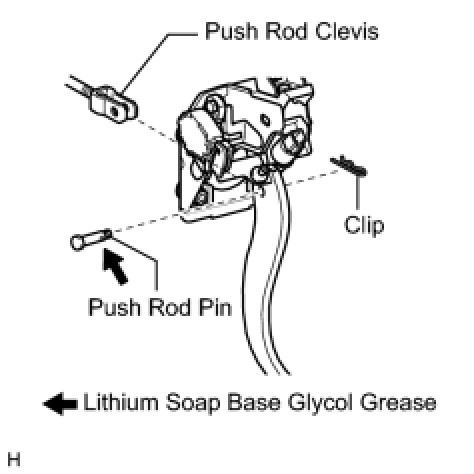 Push Rod Clevis

Clip

Push Rod Pin

Lithium Soap Base Glycol Grease

H