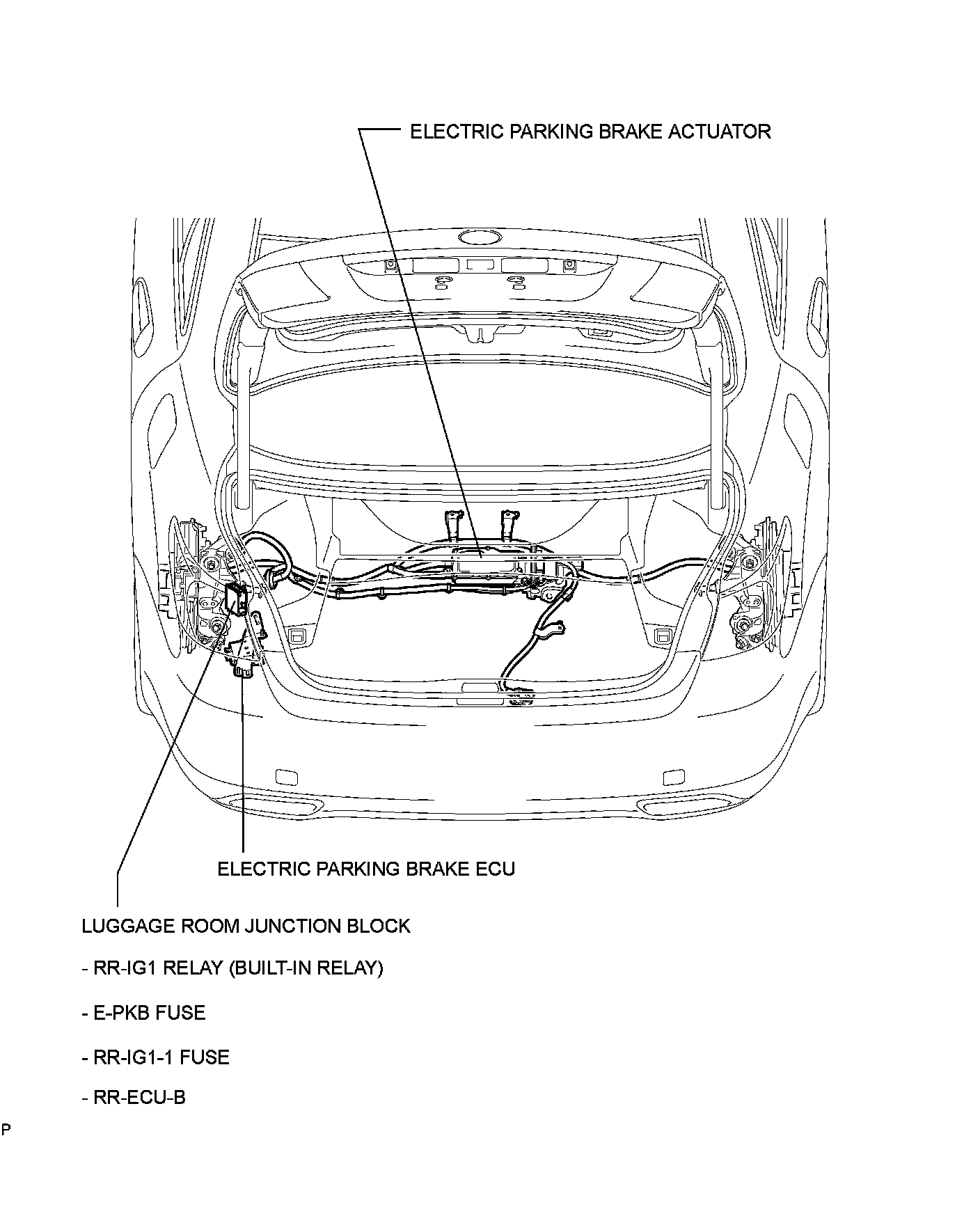 ELECTRIC PARKING BRAKE ACTUATOR

ELECTRIC PARKING BRAKE ECU

LUGGAGE ROOM JUNCTION BLOCK

- RR-IG1 RELAY (BUILT-IN RELAY)

- E-PKB FUSE

- RR-IG1-1 FUSE

- RR-ECU-B

P