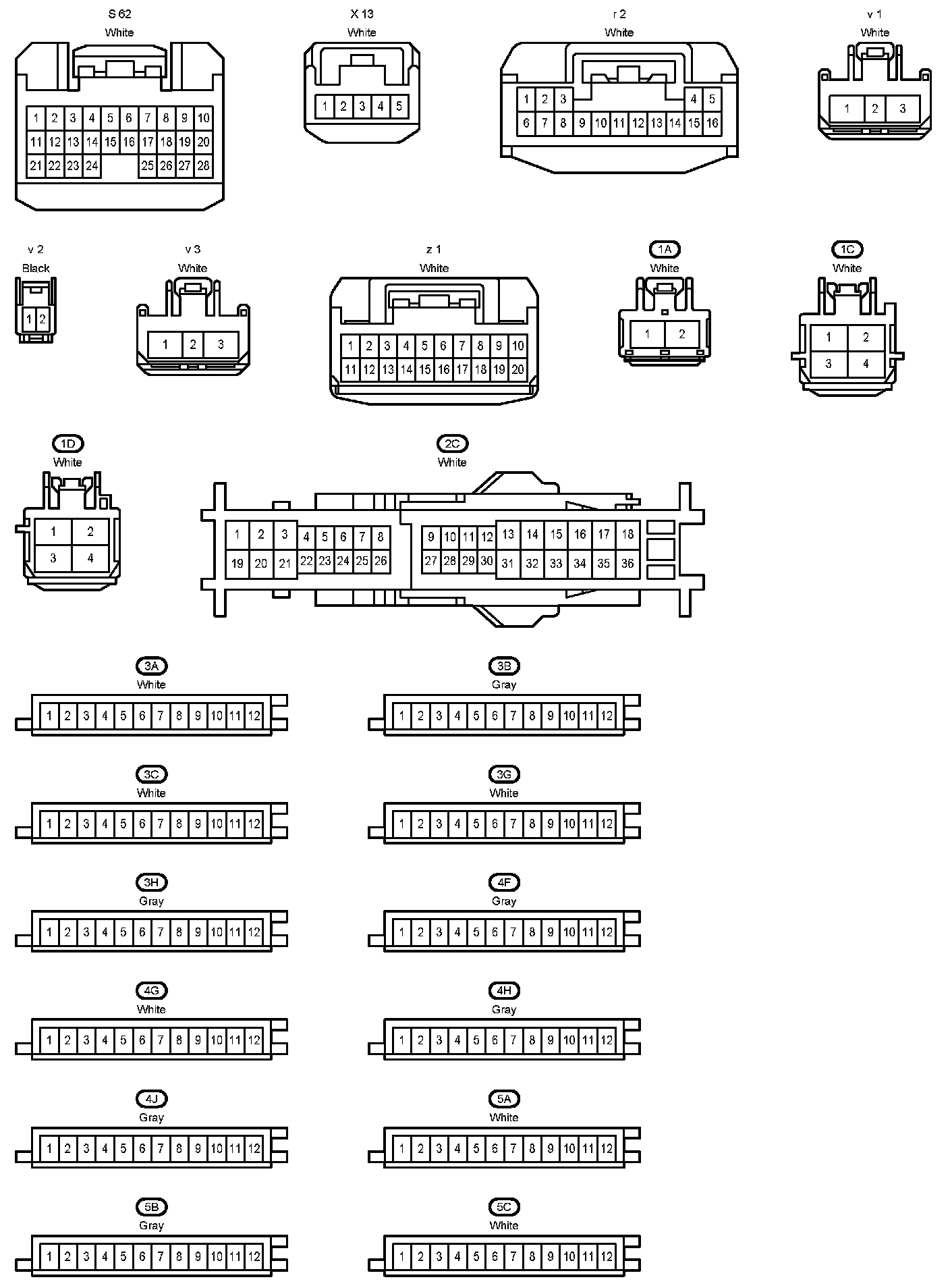 S 62
White
1 2 3 4 5 6 7 8 9 10
11 12 13 14 15 16 17 18 19 20
21 22 23 24 25 26 27 28

X 13
White
1 2 3 4 5

r 2
White
1 2 3 4 5
6 7 8 9 10 11 12 13 14 15 16

v 1
White
1 2 3

v 2
Black
1 2

v 3
White
1 2 3

z 1
White
1 2 3 4 5 6 7 8 9 10
11 12 13 14 15 16 17 18 19 20

1A
White
1 2

1C
White
1 2
3 4

1D
White
1 2
3 4

2C
White
1 2 3 4 5 6 7 8 9 10 11 12 13 14 15 16 17 18
19 20 21 22 23 24 25 26 27 28 29 30 31 32 33 34 35 36

3A
White
1 2 3 4 5 6 7 8 9 10 11 12

3B
Gray
1 2 3 4 5 6 7 8 9 10 11 12

3C
White
1 2 3 4 5 6 7 8 9 10 11 12

3G
White
1 2 3 4 5 6 7 8 9 10 11 12

3H
Gray
1 2 3 4 5 6 7 8 9 10 11 12

4F
Gray
1 2 3 4 5 6 7 8 9 10 11 12

4G
White
1 2 3 4 5 6 7 8 9 10 11 12

4H
Gray
1 2 3 4 5 6 7 8 9 10 11 12

4J
Gray
1 2 3 4 5 6 7 8 9 10 11 12

5A
White
1 2 3 4 5 6 7 8 9 10 11 12

5B
Gray
1 2 3 4 5 6 7 8 9 10 11 12

5C
White
1 2 3 4 5 6 7 8 9 10 11 12