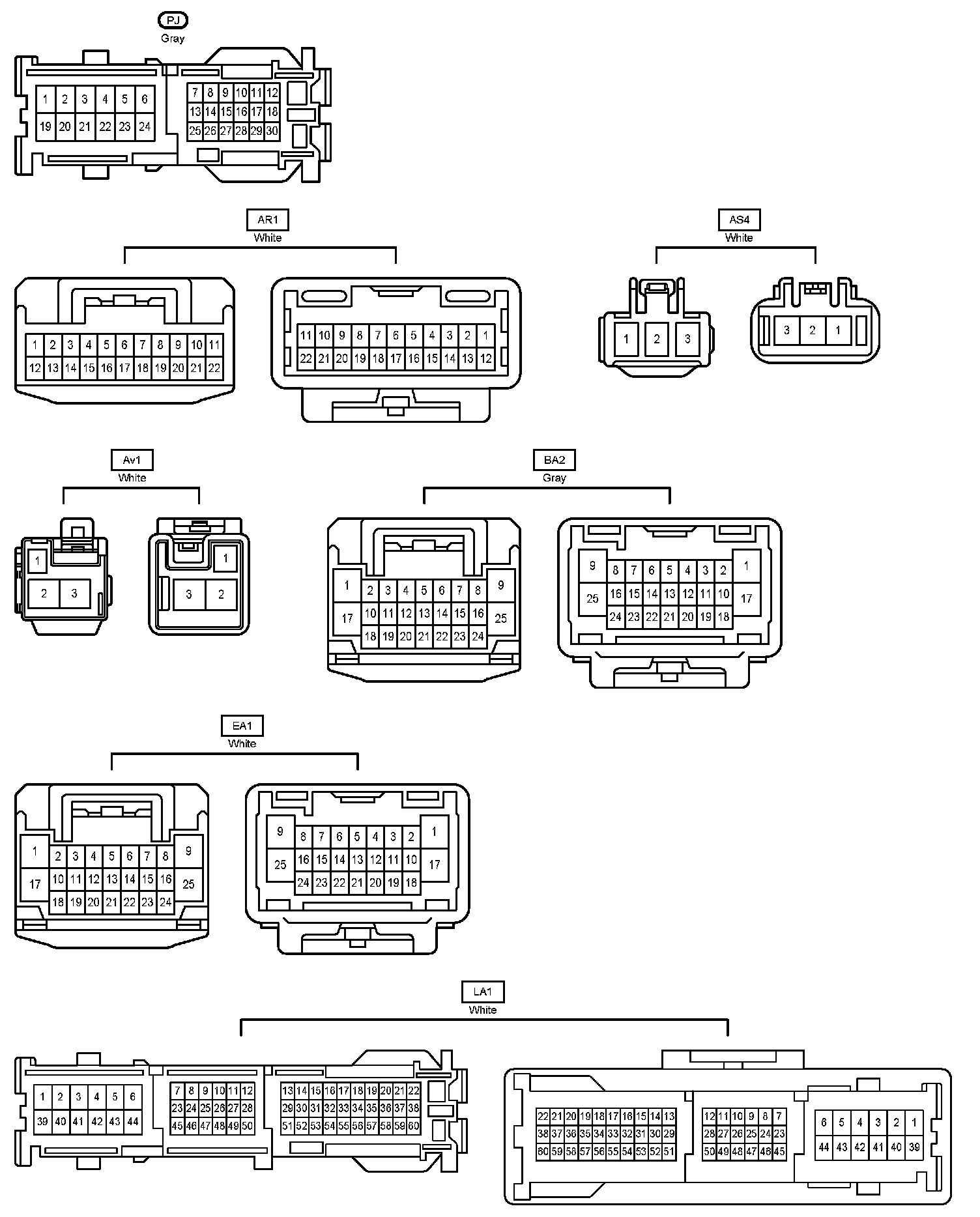 PJ
Gray

1 2 3 4 5 6
19 20 21 22 23 24
7 8 9 10 11 12
13 14 15 16 17 18
25 26 27 28 29 30

AR1
White

1 2 3 4 5 6 7 8 9 10 11
12 13 14 15 16 17 18 19 20 21 22

11 10 9 8 7 6 5 4 3 2 1
22 21 20 19 18 17 16 15 14 13 12

AS4
White

1 2 3

3 2 1

Av1
White

1
2 3

1
3 2

BA2
Gray

1 2 3 4 5 6 7 8 9
17 10 11 12 13 14 15 16 25
18 19 20 21 22 23 24

9 8 7 6 5 4 3 2 1
25 16 15 14 13 12 11 10 17
24 23 22 21 20 19 18

EA1
White

1 2 3 4 5 6 7 8 9
17 10 11 12 13 14 15 16 25
18 19 20 21 22 23 24

9 8 7 6 5 4 3 2 1
25 16 15 14 13 12 11 10 17
24 23 22 21 20 19 18

LA1
White

1 2 3 4 5 6
39 40 41 42 43 44
7 8 9 10 11 12
23 24 25 26 27 28
45 46 47 48 49 50
13 14 15 16 17 18 19 20 21 22
29 30 31 32 33 34 35 36 37 38
51 52 53 54 55 56 57 58 59 60

22 21 20 19 18 17 16 15 14 13
38 37 36 35 34 33 32 31 30 29
60 59 58 57 56 55 54 53 52 51
12 11 10 9 8 7
28 27 26 25 24 23
50 49 48 47 46 45
6 5 4 3 2 1
44 43 42 41 40 39