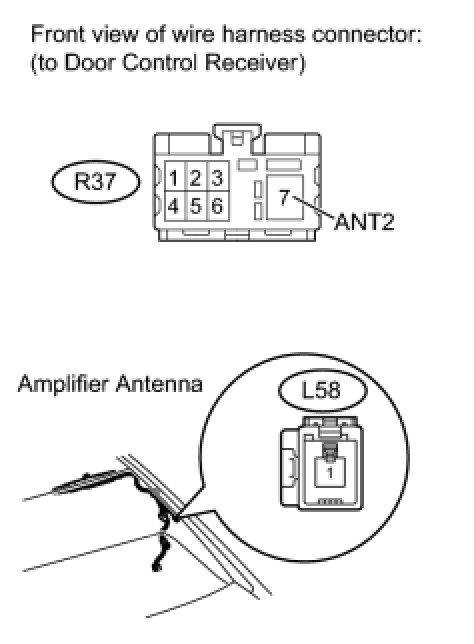 Front view of wire harness connector:
(to Door Control Receiver)

R37

1 2 3
4 5 6
7
ANT2

Amplifier Antenna

L58

1