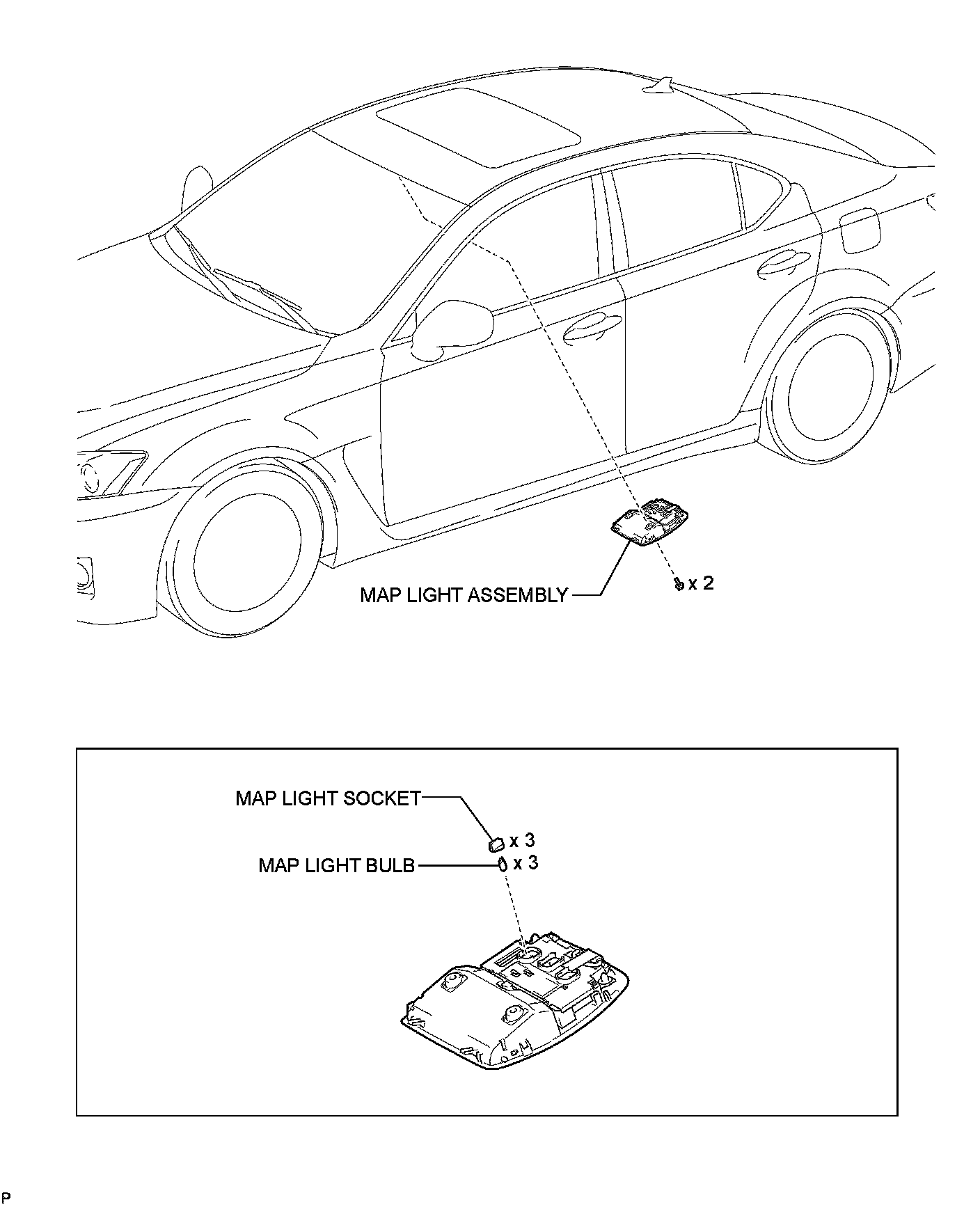 MAP LIGHT ASSEMBLY

x 2

MAP LIGHT SOCKET

x 3

MAP LIGHT BULB

x 3

P