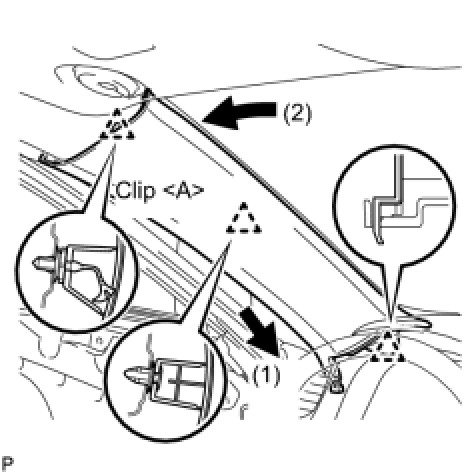 (2)
Clip <A>
(1)
P