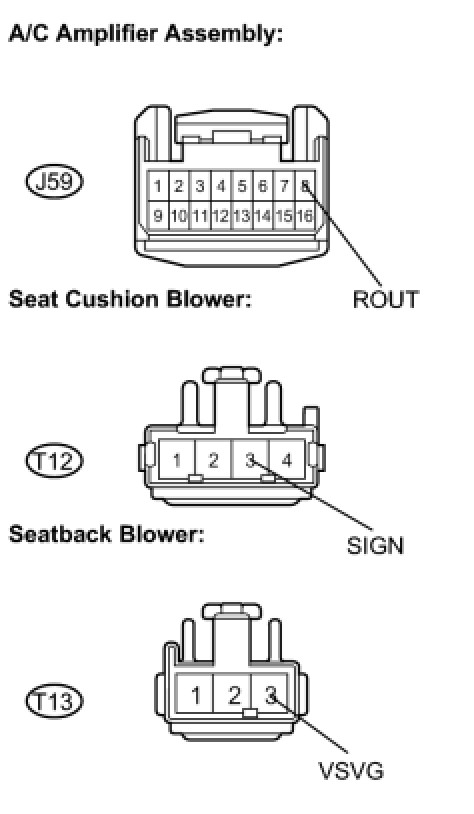 A/C Amplifier Assembly:

J59

1 2 3 4 5 6 7 8
9 10 11 12 13 14 15 16

ROUT

Seat Cushion Blower:

T12

1 2 3 4

SIGN

Seatback Blower:

T13

1 2 3

VSVG