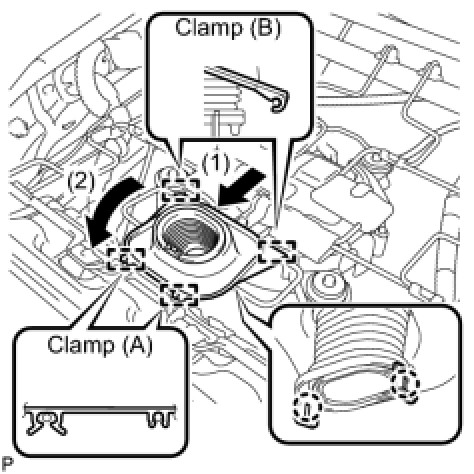 Clamp (B)

(1)

(2)

Clamp (A)

P