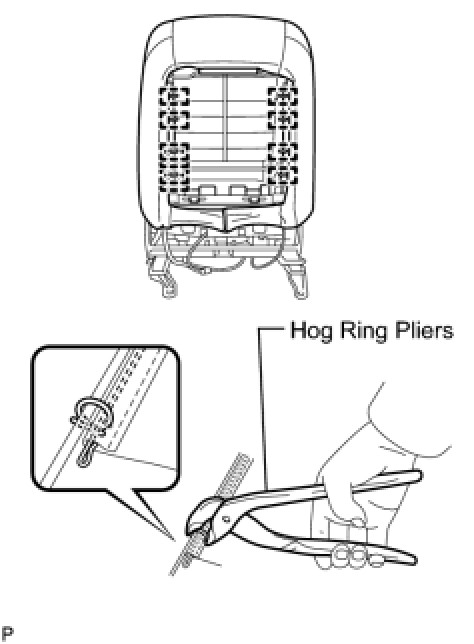 Hog Ring Pliers

P