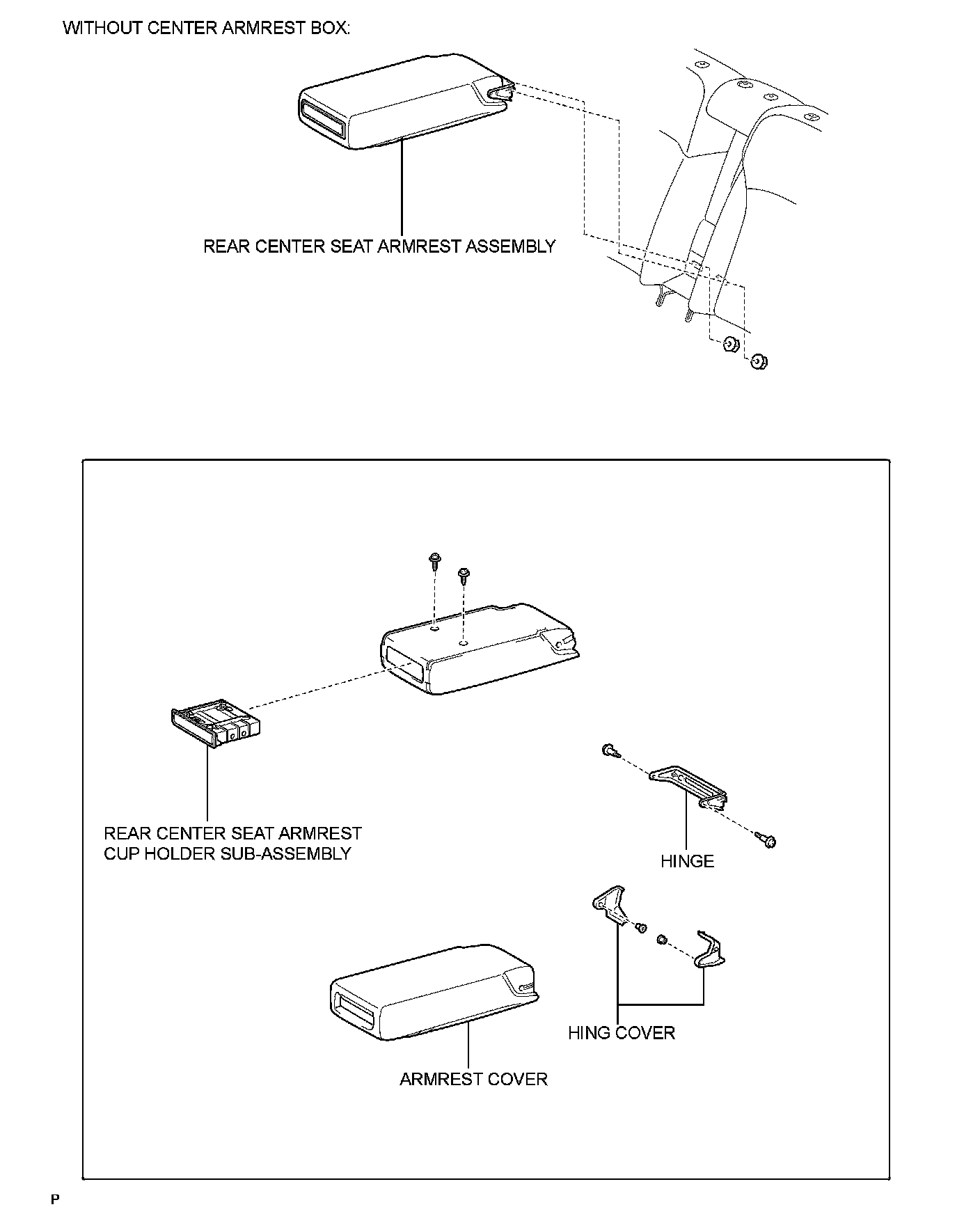 WITHOUT CENTER ARMREST BOX:

REAR CENTER SEAT ARMREST ASSEMBLY

REAR CENTER SEAT ARMREST CUP HOLDER SUB-ASSEMBLY

HINGE

HING COVER

ARMREST COVER

P