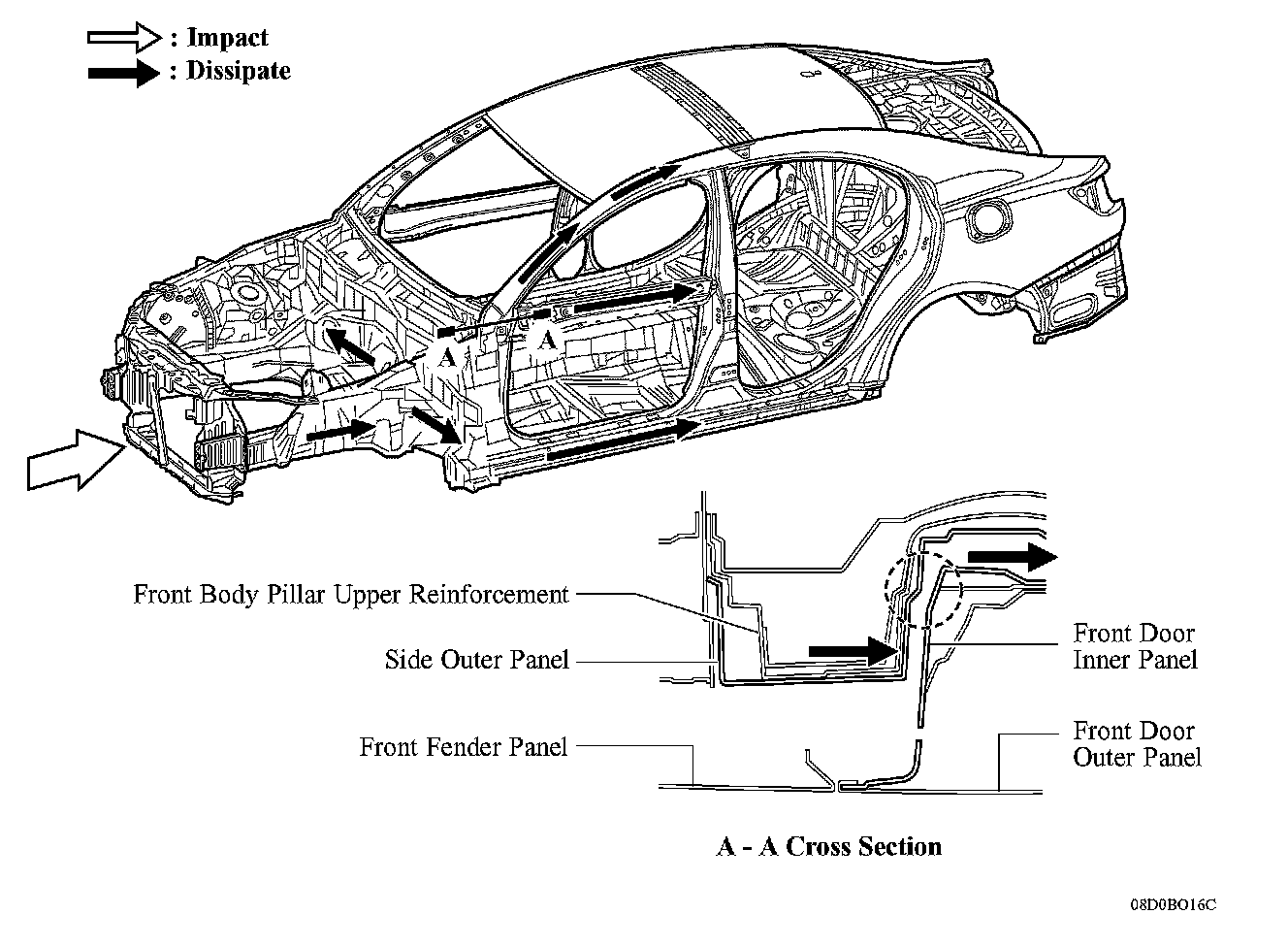 : Impact
: Dissipate

A
A

Front Body Pillar Upper Reinforcement
Side Outer Panel
Front Fender Panel
Front Door Inner Panel
Front Door Outer Panel

A - A Cross Section

08D0BO16C