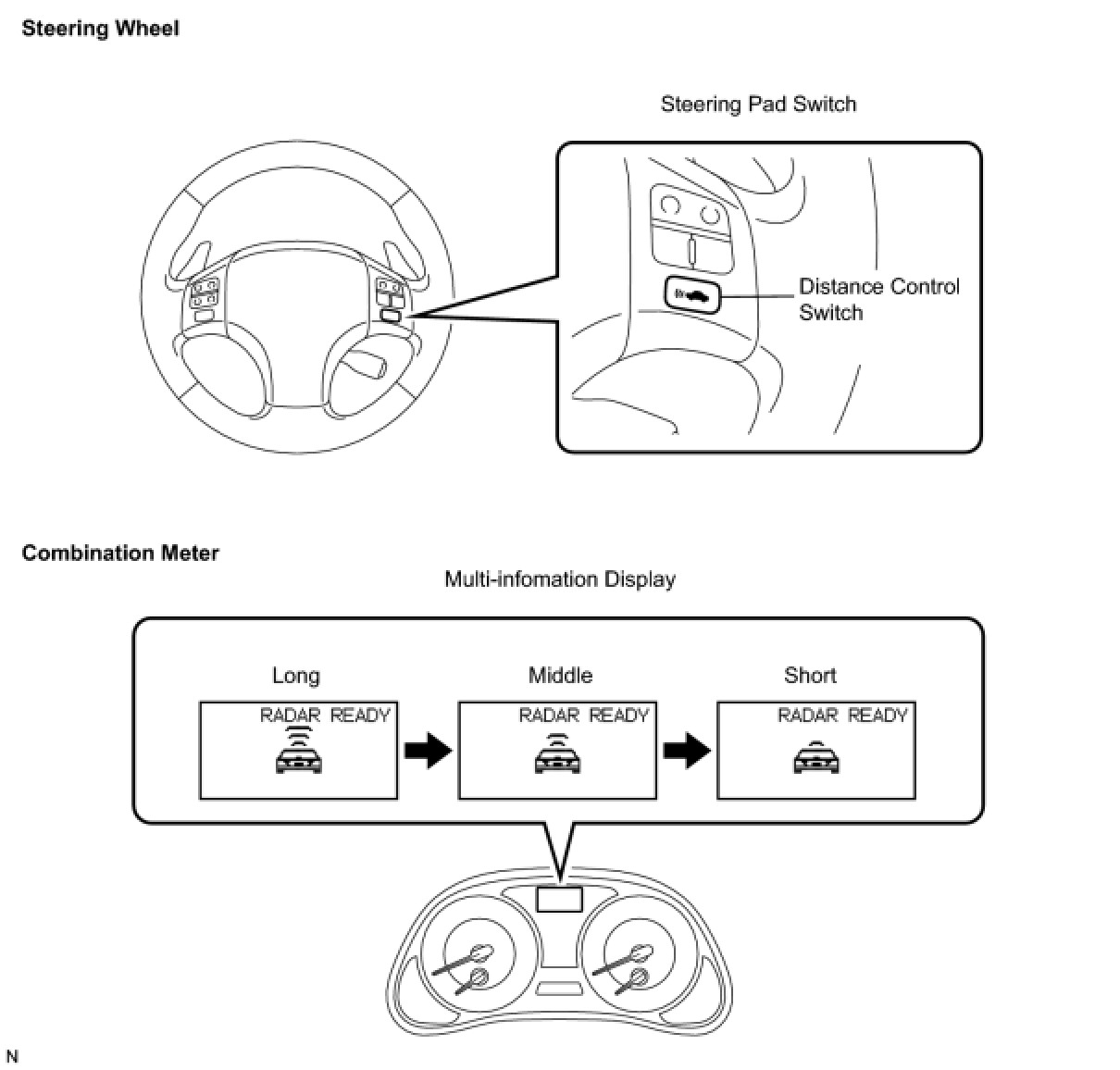 Steering Wheel

Steering Pad Switch

Distance Control Switch

Combination Meter

Multi-infomation Display

Long

RADAR READY

Middle

RADAR READY

Short

RADAR READY

N