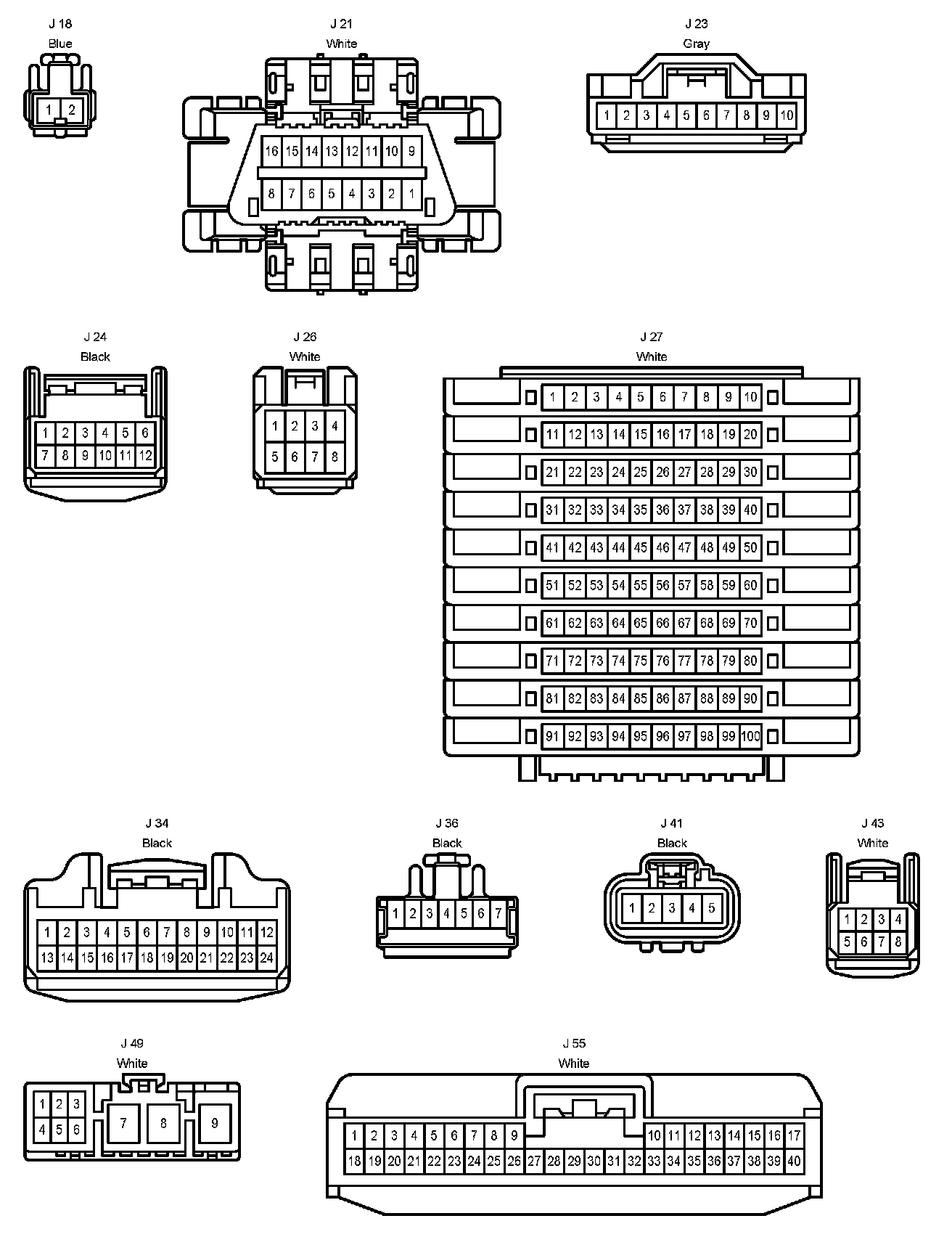 J 18
Blue

1 2

J 21
White

16 15 14 13 12 11 10 9
8 7 6 5 4 3 2 1

J 23
Gray

1 2 3 4 5 6 7 8 9 10

J 24
Black

1 2 3 4 5 6
7 8 9 10 11 12

J 26
White

1 2 3 4
5 6 7 8

J 27
White

1 2 3 4 5 6 7 8 9 10
11 12 13 14 15 16 17 18 19 20
21 22 23 24 25 26 27 28 29 30
31 32 33 34 35 36 37 38 39 40
41 42 43 44 45 46 47 48 49 50
51 52 53 54 55 56 57 58 59 60
61 62 63 64 65 66 67 68 69 70
71 72 73 74 75 76 77 78 79 80
81 82 83 84 85 86 87 88 89 90
91 92 93 94 95 96 97 98 99 100

J 34
Black

1 2 3 4 5 6 7 8 9 10 11 12
13 14 15 16 17 18 19 20 21 22 23 24

J 36
Black

1 2 3 4 5 6 7

J 41
Black

1 2 3 4 5

J 43
White

1 2 3 4
5 6 7 8

J 49
White

1 2 3
4 5 6
7 8 9

J 55
White

1 2 3 4 5 6 7 8 9 10 11 12 13 14 15 16 17
18 19 20 21 22 23 24 25 26 27 28 29 30 31 32 33 34 35 36 37 38 39 40