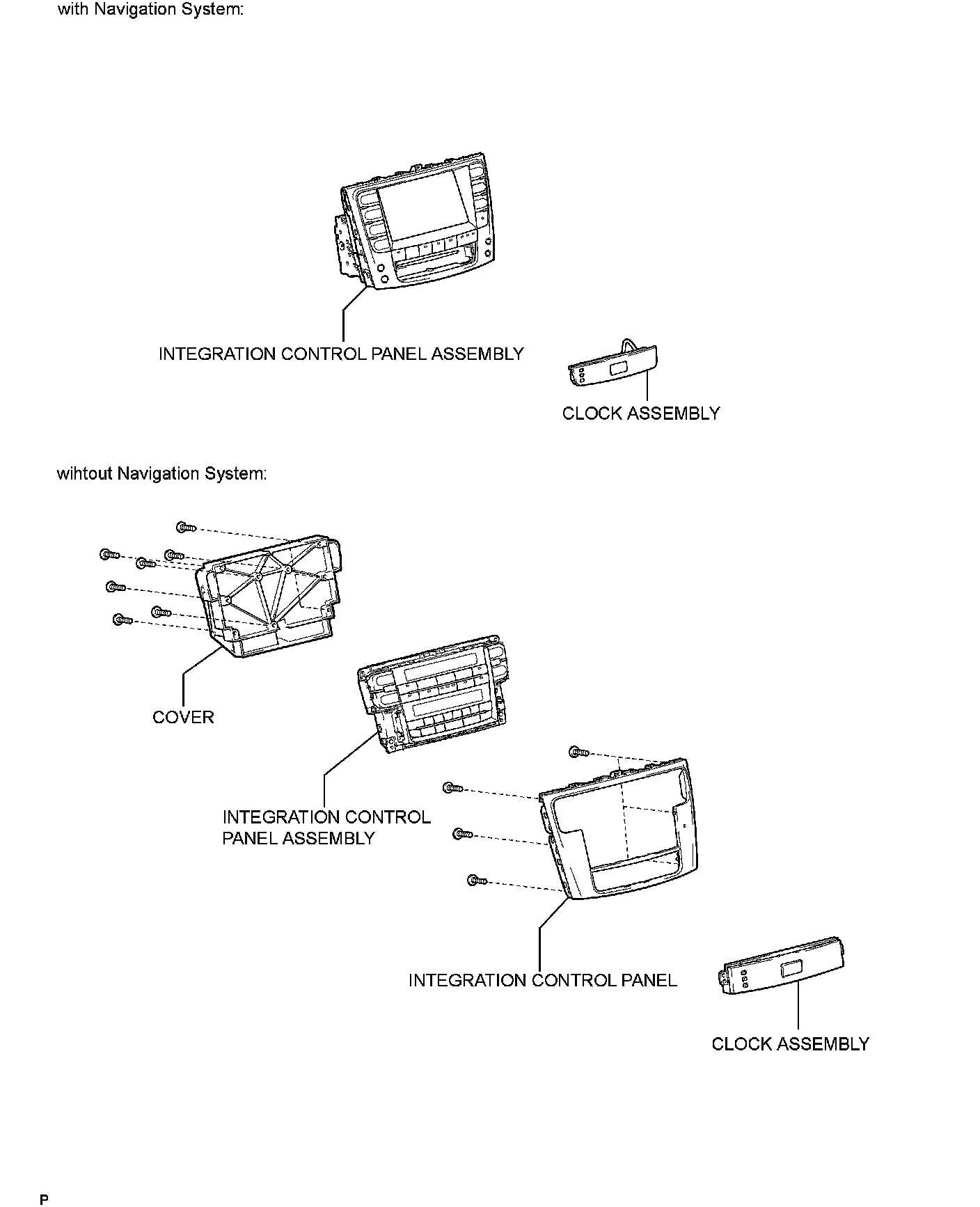 with Navigation System:

INTEGRATION CONTROL PANEL ASSEMBLY

CLOCK ASSEMBLY

wihtout Navigation System:

COVER

INTEGRATION CONTROL PANEL ASSEMBLY

INTEGRATION CONTROL PANEL

CLOCK ASSEMBLY

P