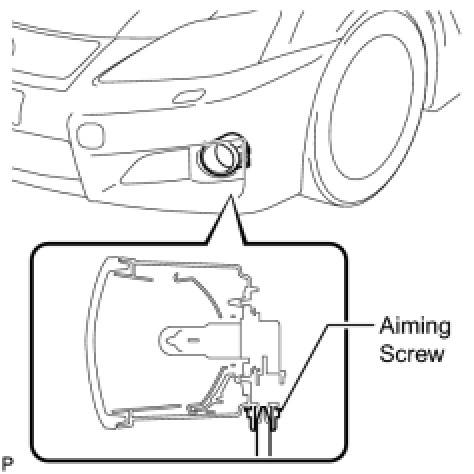 Aiming Screw

P