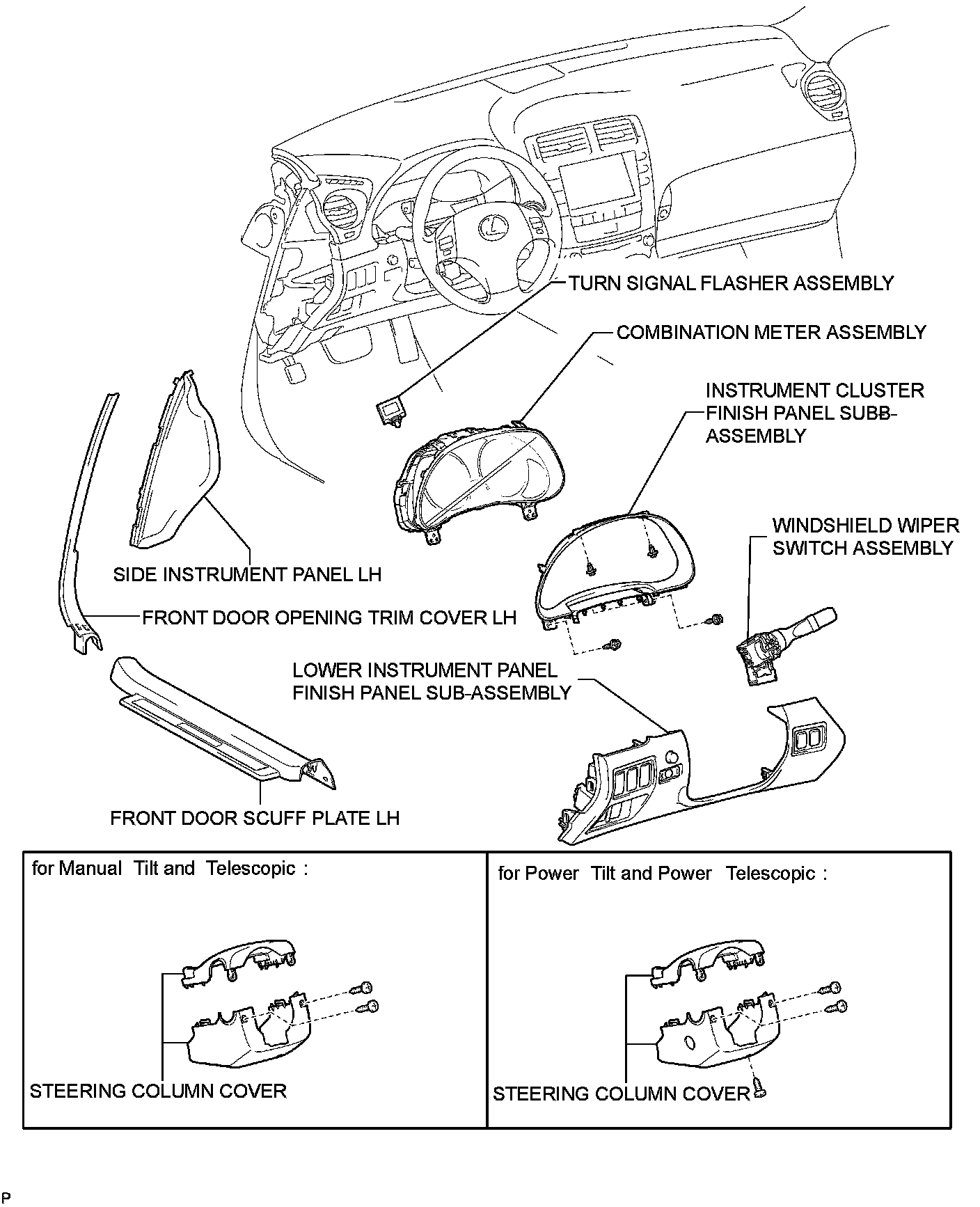 TURN SIGNAL FLASHER ASSEMBLY

COMBINATION METER ASSEMBLY

INSTRUMENT CLUSTER FINISH PANEL SUBB-ASSEMBLY

WINDSHIELD WIPER SWITCH ASSEMBLY

SIDE INSTRUMENT PANEL LH

FRONT DOOR OPENING TRIM COVER LH

LOWER INSTRUMENT PANEL FINISH PANEL SUB-ASSEMBLY

FRONT DOOR SCUFF PLATE LH

for Manual Tilt and Telescopic :

STEERING COLUMN COVER

for Power Tilt and Power Telescopic :

STEERING COLUMN COVER

P