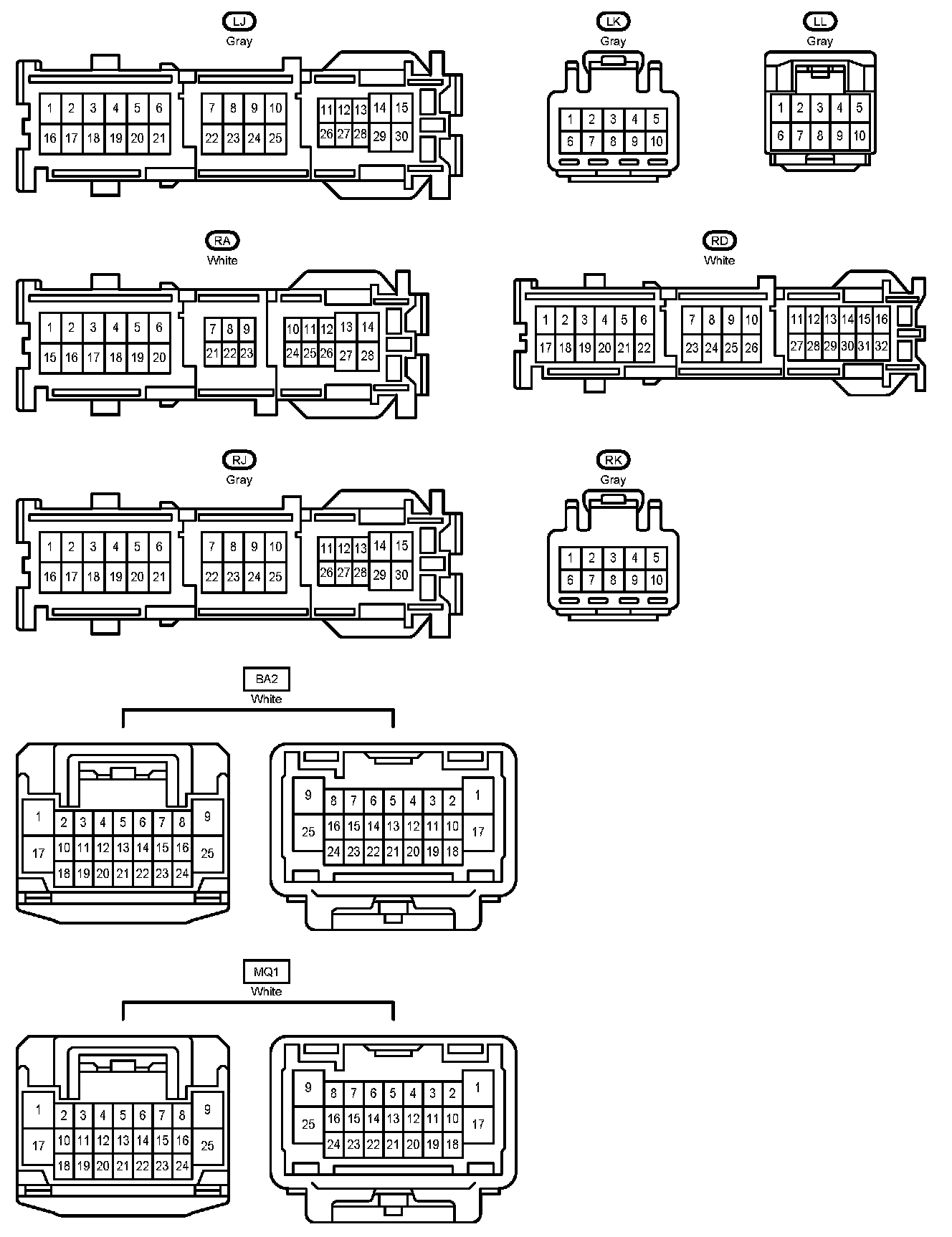 LJ
Gray

1 2 3 4 5 6
16 17 18 19 20 21
7 8 9 10
22 23 24 25
11 12 13 14 15
26 27 28 29 30

LK
Gray

1 2 3 4 5
6 7 8 9 10

LL
Gray

1 2 3 4 5
6 7 8 9 10

RA
White

1 2 3 4 5 6
15 16 17 18 19 20
7 8 9
21 22 23
10 11 12 13 14
24 25 26 27 28

RD
White

1 2 3 4 5 6
17 18 19 20 21 22
7 8 9 10
23 24 25 26
11 12 13 14 15 16
27 28 29 30 31 32

RJ
Gray

1 2 3 4 5 6
16 17 18 19 20 21
7 8 9 10
22 23 24 25
11 12 13 14 15
26 27 28 29 30

RK
Gray

1 2 3 4 5
6 7 8 9 10

BA2
White

1 2 3 4 5 6 7 8 9
17 10 11 12 13 14 15 16 25
18 19 20 21 22 23 24

9 8 7 6 5 4 3 2 1
25 16 15 14 13 12 11 10 17
24 23 22 21 20 19 18

MQ1
White

1 2 3 4 5 6 7 8 9
17 10 11 12 13 14 15 16 25
18 19 20 21 22 23 24

9 8 7 6 5 4 3 2 1
25 16 15 14 13 12 11 10 17
24 23 22 21 20 19 18