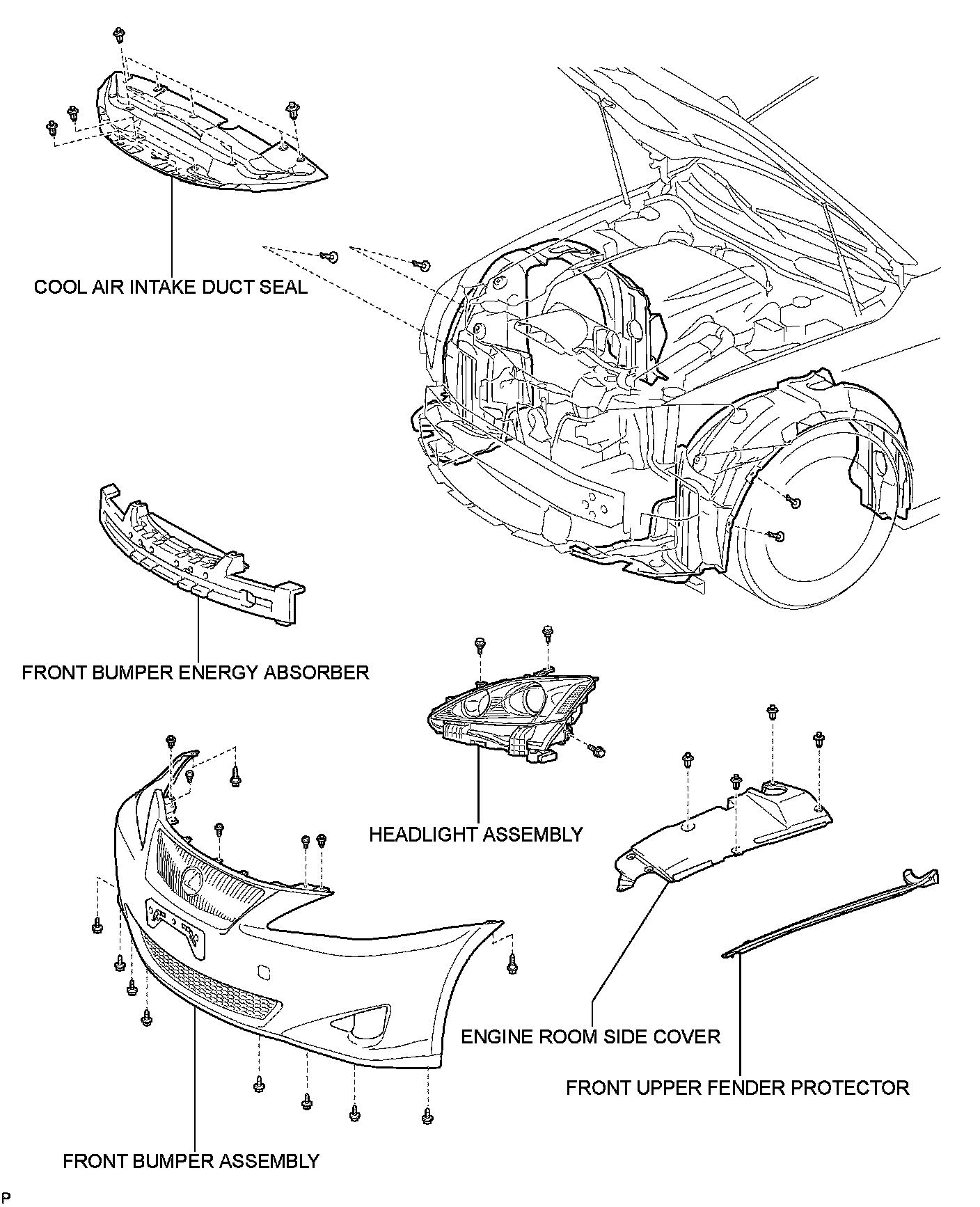 COOL AIR INTAKE DUCT SEAL

FRONT BUMPER ENERGY ABSORBER

HEADLIGHT ASSEMBLY

ENGINE ROOM SIDE COVER

FRONT UPPER FENDER PROTECTOR

FRONT BUMPER ASSEMBLY

P