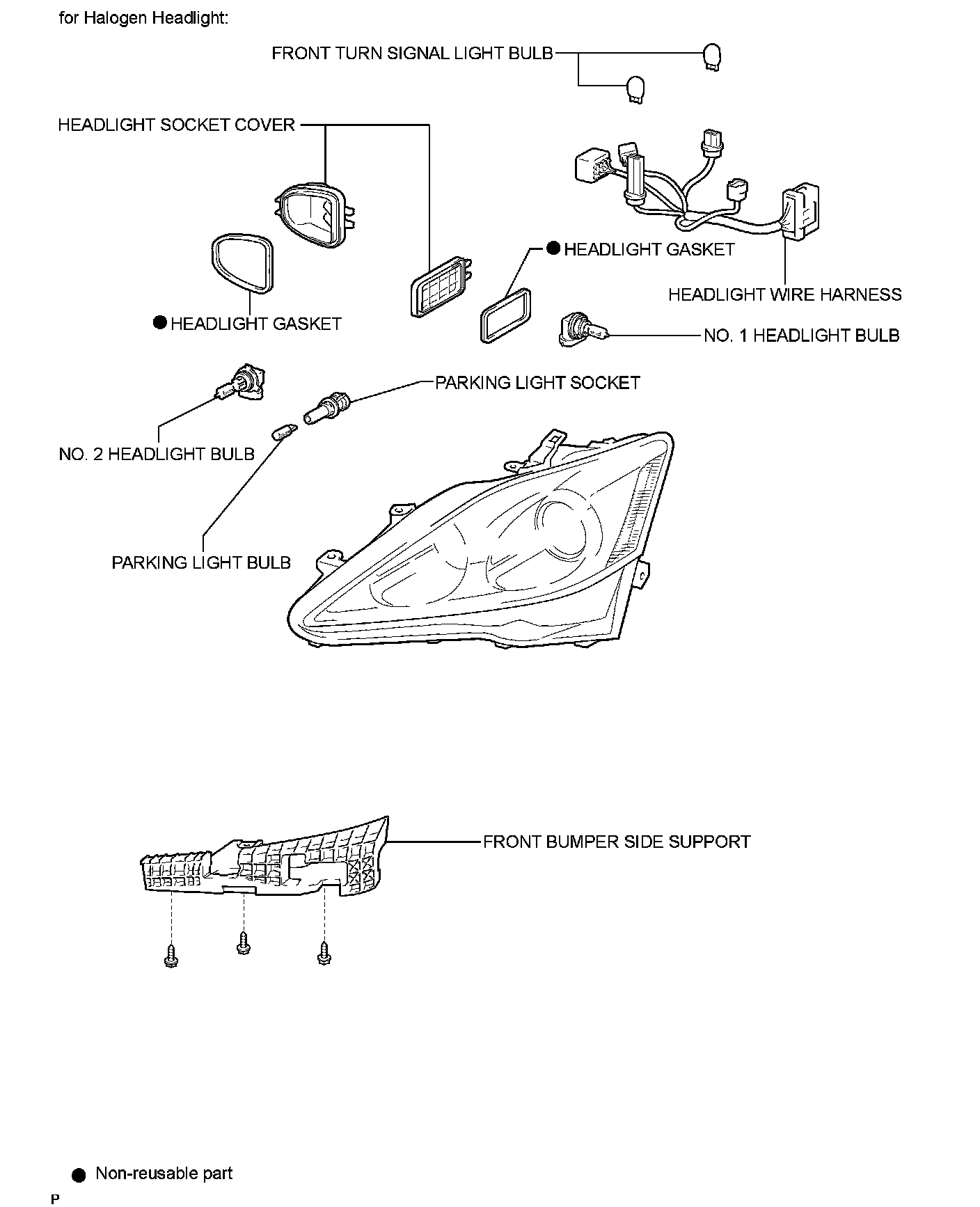 for Halogen Headlight:

FRONT TURN SIGNAL LIGHT BULB

HEADLIGHT SOCKET COVER

● HEADLIGHT GASKET

HEADLIGHT WIRE HARNESS

● HEADLIGHT GASKET

NO. 1 HEADLIGHT BULB

PARKING LIGHT SOCKET

NO. 2 HEADLIGHT BULB

PARKING LIGHT BULB

FRONT BUMPER SIDE SUPPORT

● Non-reusable part

P