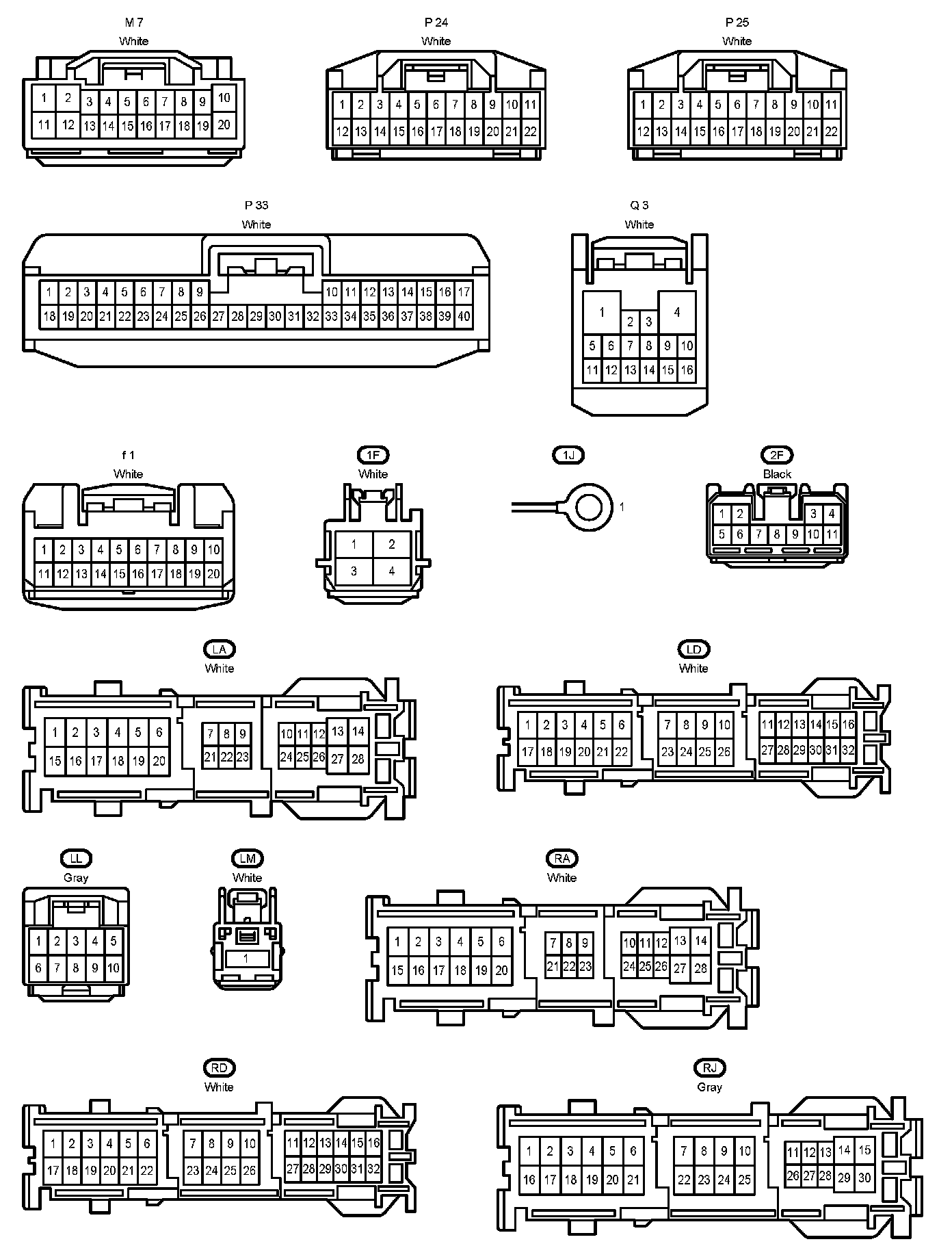 M 7
White
1 2 3 4 5 6 7 8 9 10
11 12 13 14 15 16 17 18 19 20

P 24
White
1 2 3 4 5 6 7 8 9 10 11
12 13 14 15 16 17 18 19 20 21 22

P 25
White
1 2 3 4 5 6 7 8 9 10 11
12 13 14 15 16 17 18 19 20 21 22

P 33
White
1 2 3 4 5 6 7 8 9 10 11 12 13 14 15 16 17
18 19 20 21 22 23 24 25 26 27 28 29 30 31 32 33 34 35 36 37 38 39 40

Q 3
White
1 2 3 4
5 6 7 8 9 10
11 12 13 14 15 16

f 1
White
1 2 3 4 5 6 7 8 9 10
11 12 13 14 15 16 17 18 19 20

1F
White
1 2
3 4

1J
1

2F
Black
1 2 3 4
5 6 7 8 9 10 11

LA
White
1 2 3 4 5 6 7 8 9 10 11 12 13 14
15 16 17 18 19 20 21 22 23 24 25 26 27 28

LD
White
1 2 3 4 5 6 7 8 9 10 11 12 13 14 15 16
17 18 19 20 21 22 23 24 25 26 27 28 29 30 31 32

LL
Gray
1 2 3 4 5
6 7 8 9 10

LM
White
1

RA
White
1 2 3 4 5 6 7 8 9 10 11 12 13 14
15 16 17 18 19 20 21 22 23 24 25 26 27 28

RD
White
1 2 3 4 5 6 7 8 9 10 11 12 13 14 15 16
17 18 19 20 21 22 23 24 25 26 27 28 29 30 31 32

RJ
Gray
1 2 3 4 5 6 7 8 9 10 11 12 13 14 15
16 17 18 19 20 21 22 23 24 25 26 27 28 29 30