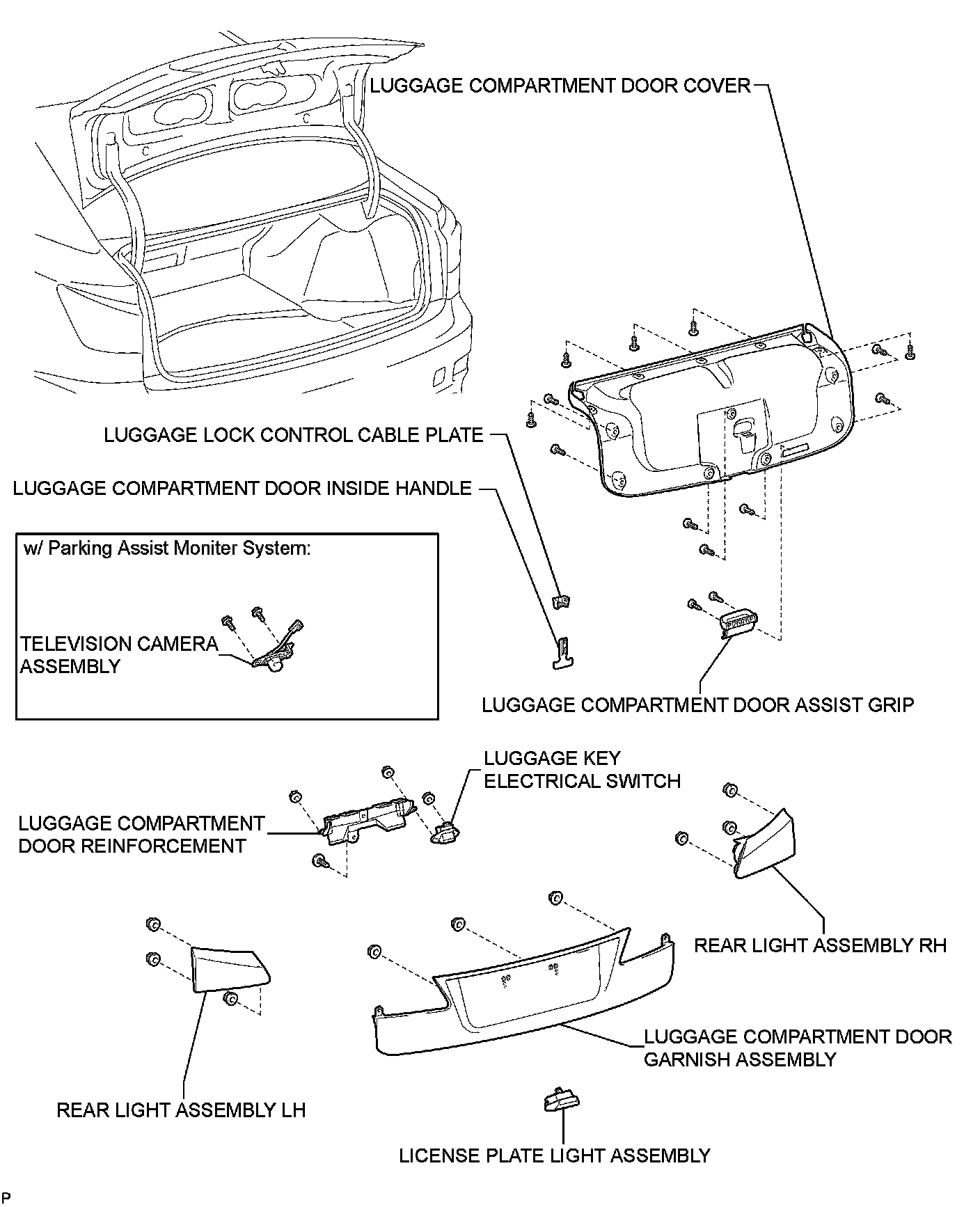 LUGGAGE COMPARTMENT DOOR COVER

LUGGAGE LOCK CONTROL CABLE PLATE

LUGGAGE COMPARTMENT DOOR INSIDE HANDLE

w/ Parking Assist Moniter System:

TELEVISION CAMERA ASSEMBLY

LUGGAGE COMPARTMENT DOOR ASSIST GRIP

LUGGAGE KEY ELECTRICAL SWITCH

LUGGAGE COMPARTMENT DOOR REINFORCEMENT

REAR LIGHT ASSEMBLY RH

LUGGAGE COMPARTMENT DOOR GARNISH ASSEMBLY

REAR LIGHT ASSEMBLY LH

LICENSE PLATE LIGHT ASSEMBLY

P