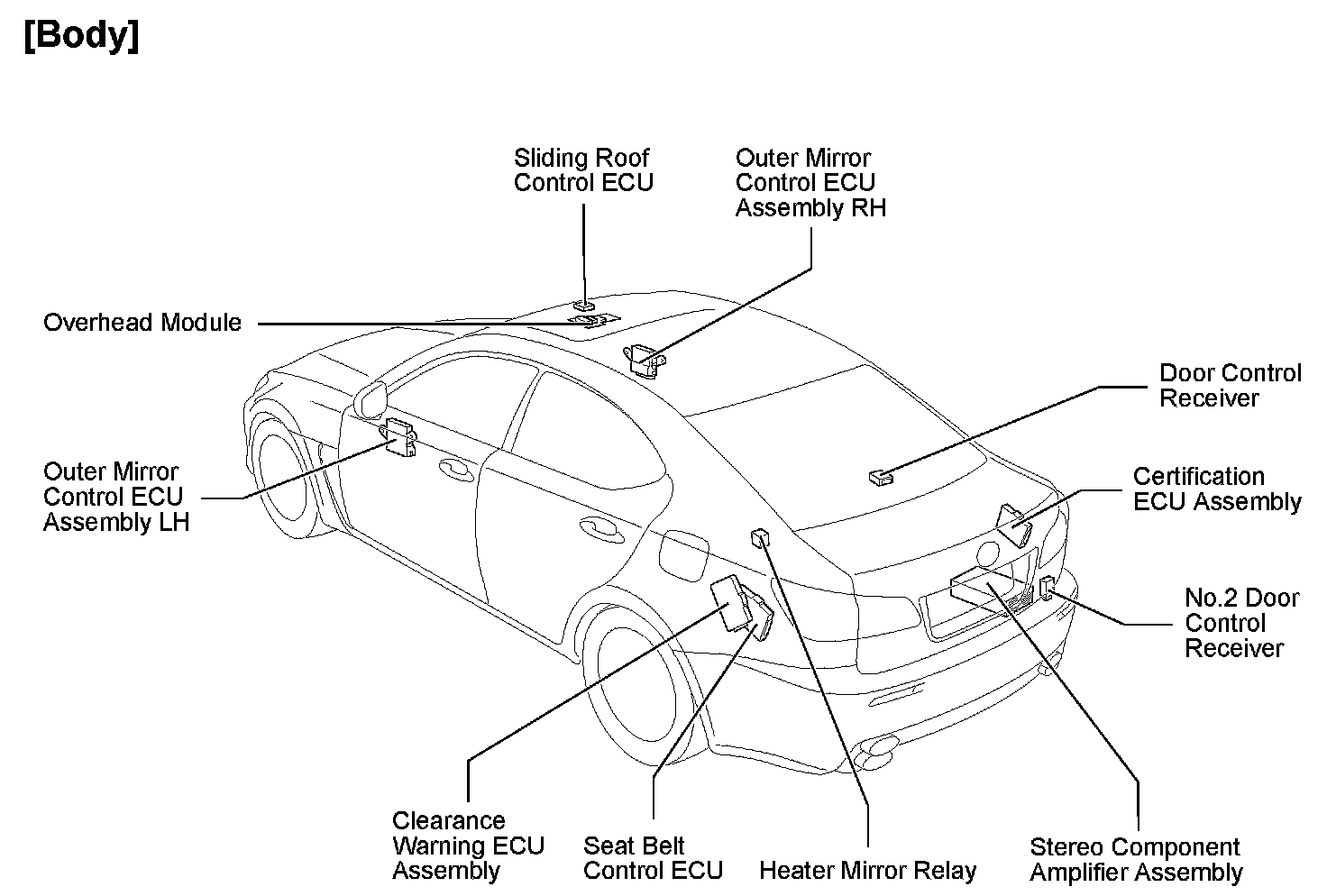 [Body]

Sliding Roof Control ECU

Outer Mirror Control ECU Assembly RH

Overhead Module

Door Control Receiver

Outer Mirror Control ECU Assembly LH

Certification ECU Assembly

No.2 Door Control Receiver

Clearance Warning ECU Assembly

Seat Belt Control ECU

Heater Mirror Relay

Stereo Component Amplifier Assembly