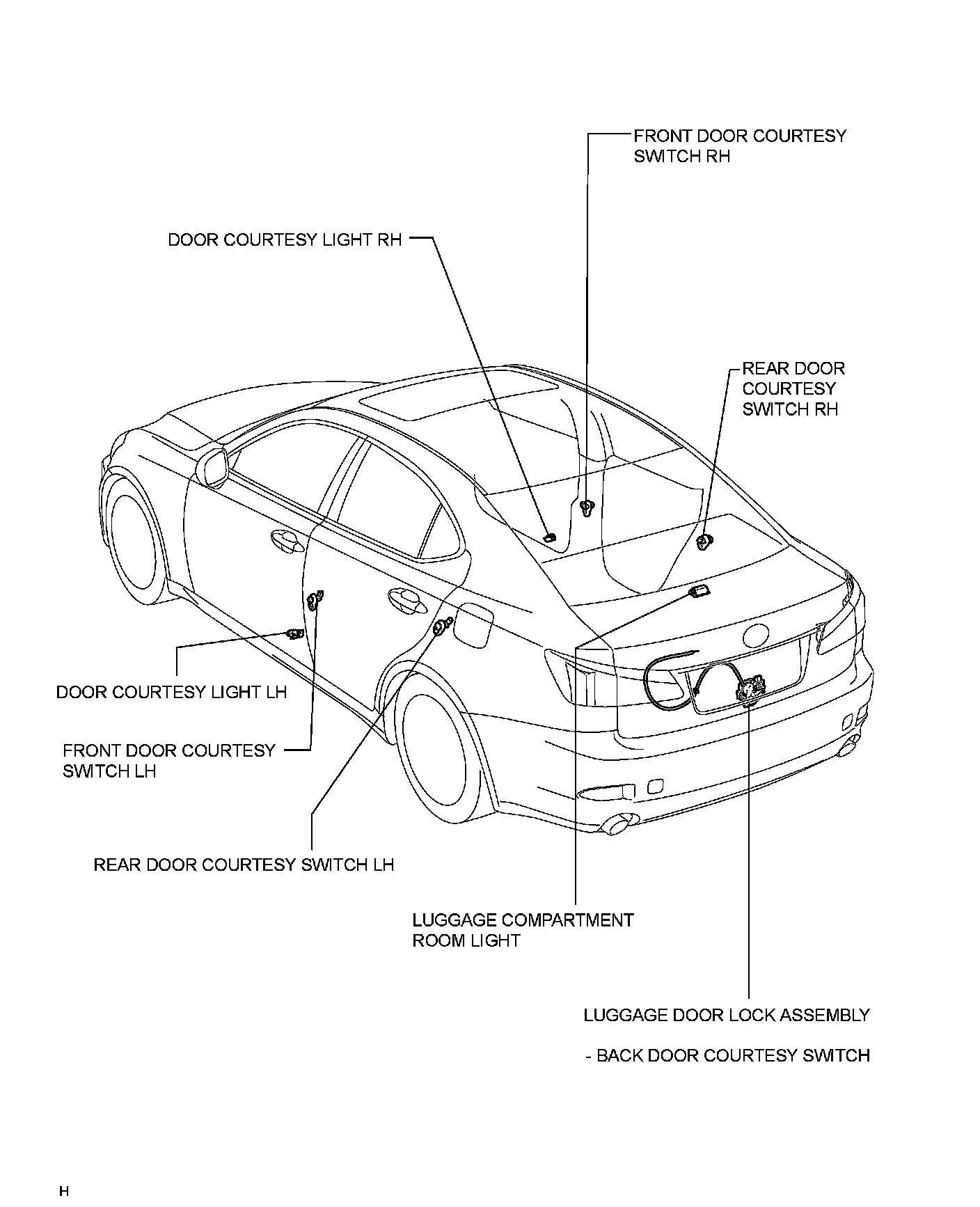 FRONT DOOR COURTESY SWITCH RH

DOOR COURTESY LIGHT RH

REAR DOOR COURTESY SWITCH RH

DOOR COURTESY LIGHT LH

FRONT DOOR COURTESY SWITCH LH

REAR DOOR COURTESY SWITCH LH

LUGGAGE COMPARTMENT ROOM LIGHT

LUGGAGE DOOR LOCK ASSEMBLY

- BACK DOOR COURTESY SWITCH

H