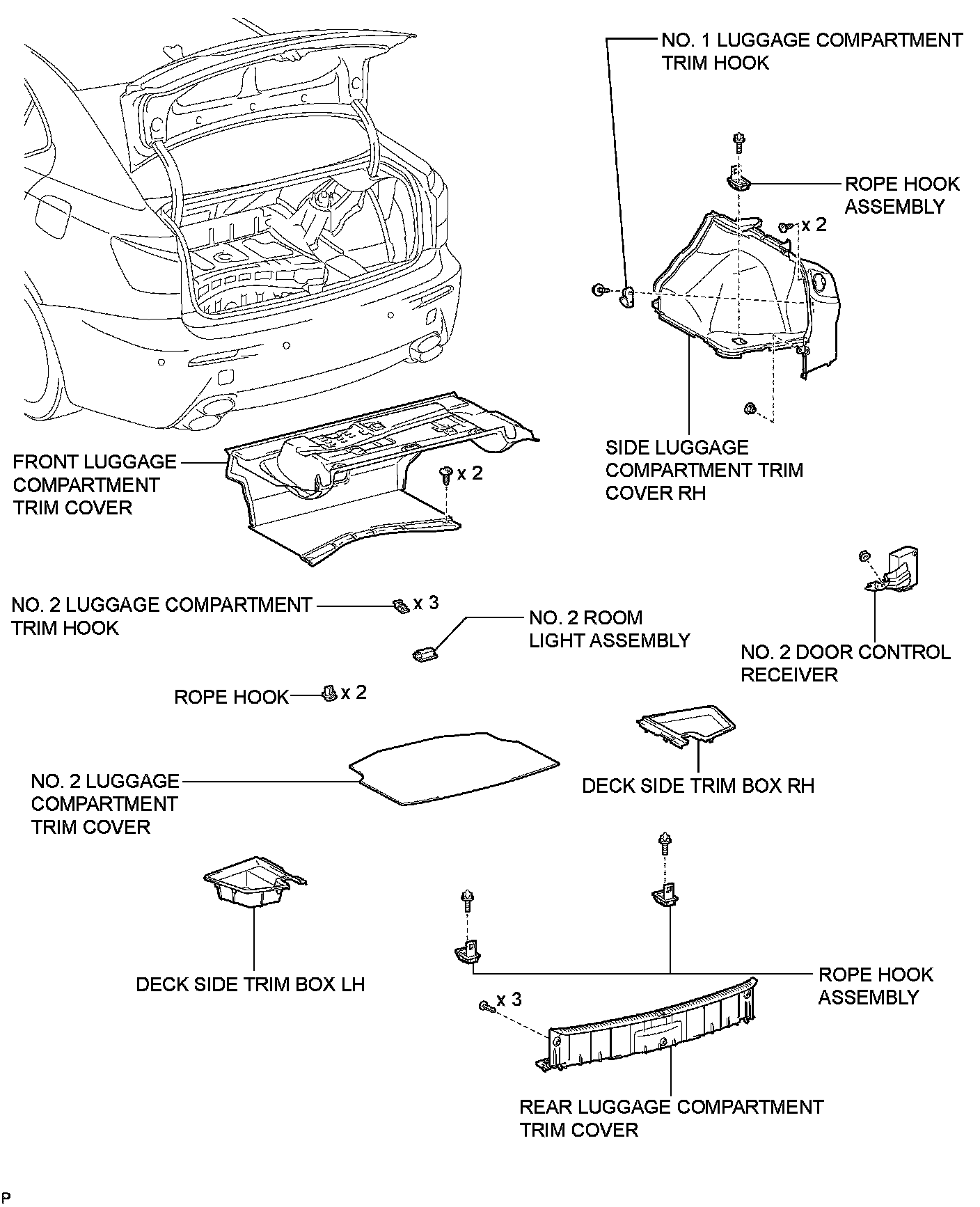 NO. 1 LUGGAGE COMPARTMENT TRIM HOOK

ROPE HOOK ASSEMBLY

x 2

SIDE LUGGAGE COMPARTMENT TRIM COVER RH

FRONT LUGGAGE COMPARTMENT TRIM COVER

x 2

NO. 2 LUGGAGE COMPARTMENT TRIM HOOK

x 3

NO. 2 ROOM LIGHT ASSEMBLY

NO. 2 DOOR CONTROL RECEIVER

ROPE HOOK

x 2

NO. 2 LUGGAGE COMPARTMENT TRIM COVER

DECK SIDE TRIM BOX RH

DECK SIDE TRIM BOX LH

ROPE HOOK ASSEMBLY

x 3

REAR LUGGAGE COMPARTMENT TRIM COVER

P