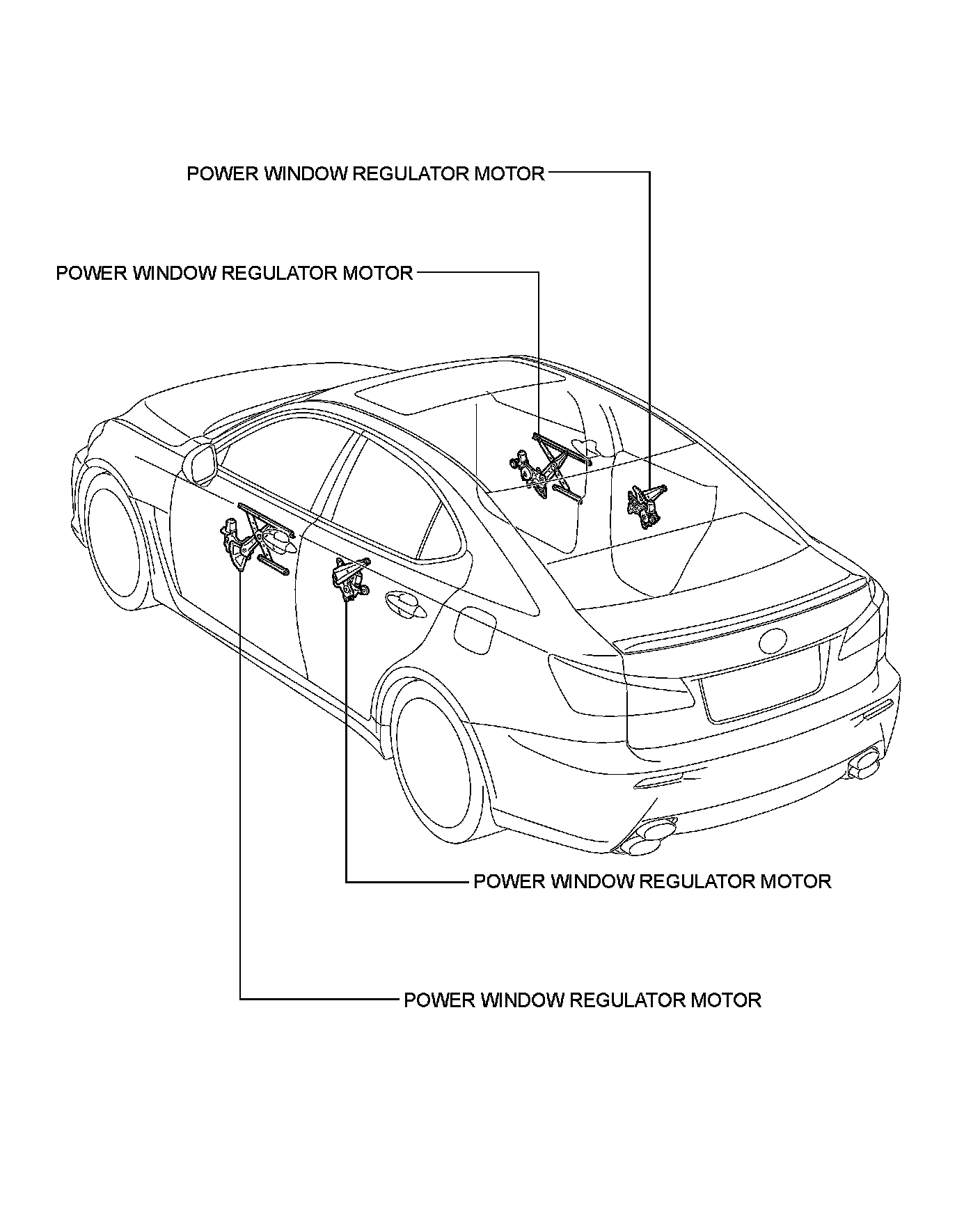 POWER WINDOW REGULATOR MOTOR

POWER WINDOW REGULATOR MOTOR

POWER WINDOW REGULATOR MOTOR

POWER WINDOW REGULATOR MOTOR