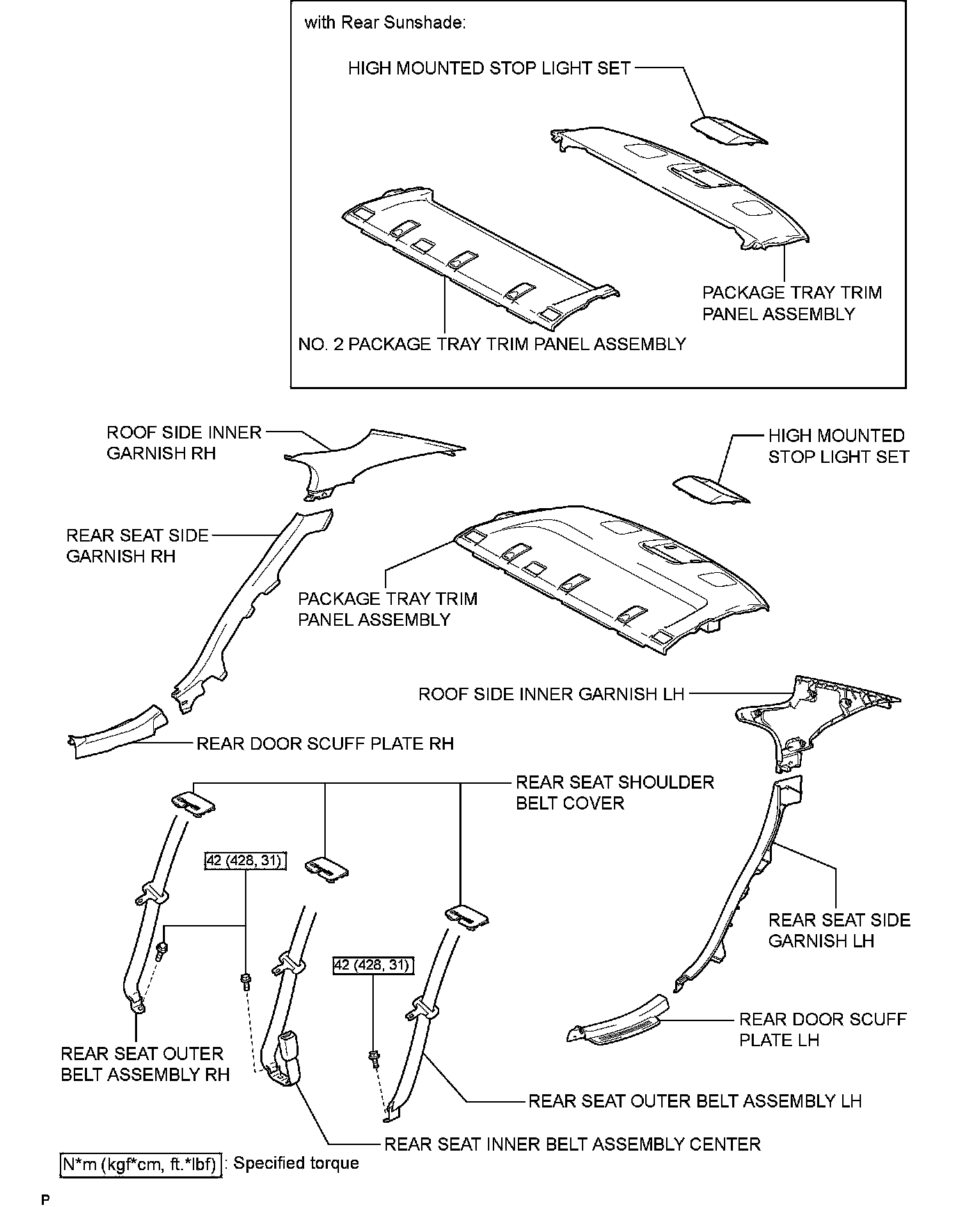 with Rear Sunshade:

HIGH MOUNTED STOP LIGHT SET

PACKAGE TRAY TRIM PANEL ASSEMBLY

NO. 2 PACKAGE TRAY TRIM PANEL ASSEMBLY

ROOF SIDE INNER GARNISH RH

HIGH MOUNTED STOP LIGHT SET

REAR SEAT SIDE GARNISH RH

PACKAGE TRAY TRIM PANEL ASSEMBLY

ROOF SIDE INNER GARNISH LH

REAR DOOR SCUFF PLATE RH

REAR SEAT SHOULDER BELT COVER

42 (428, 31)

42 (428, 31)

REAR SEAT SIDE GARNISH LH

REAR DOOR SCUFF PLATE LH

REAR SEAT OUTER BELT ASSEMBLY RH

REAR SEAT OUTER BELT ASSEMBLY LH

REAR SEAT INNER BELT ASSEMBLY CENTER

N*m (kgf*cm, ft.*lbf) : Specified torque

P