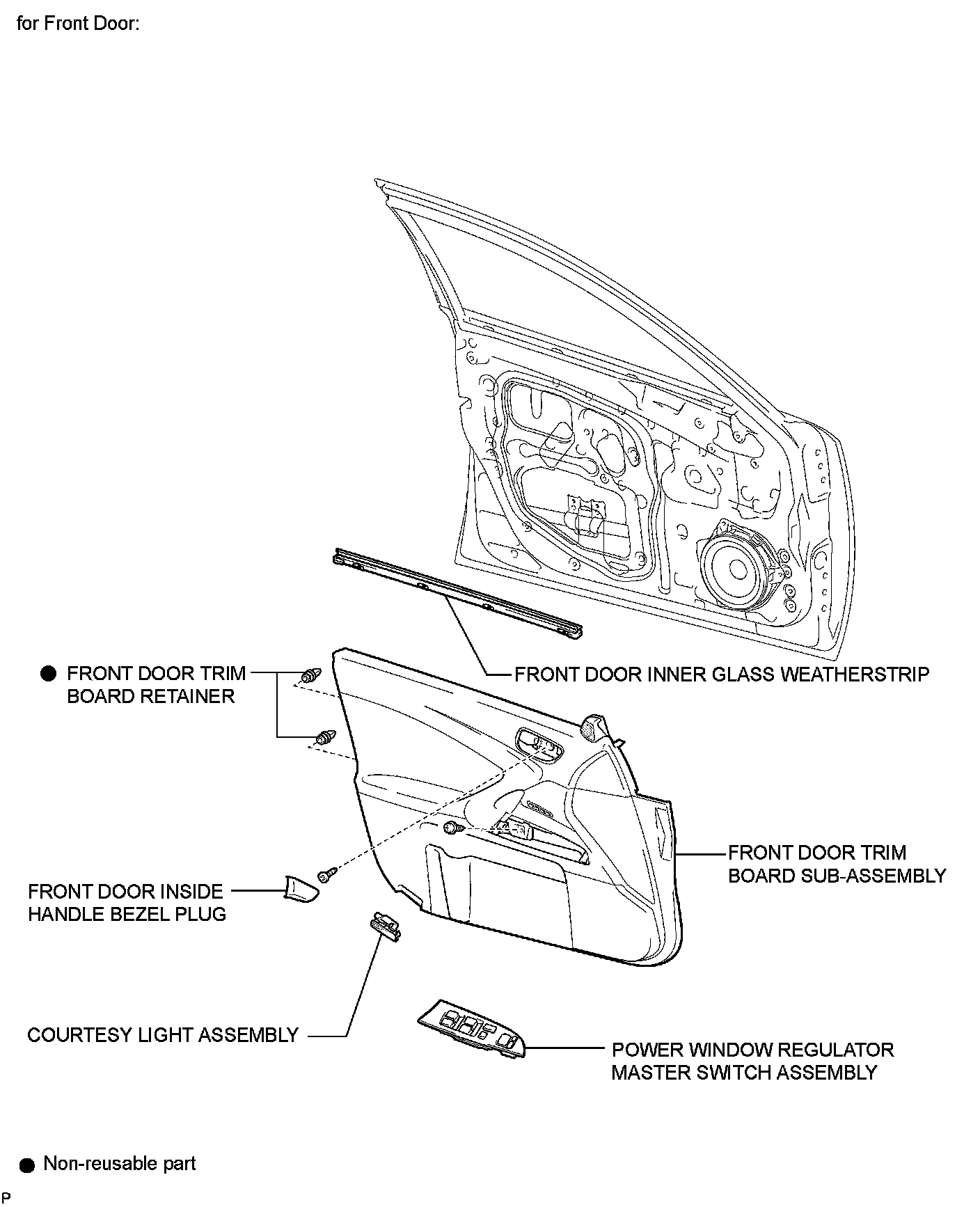 for Front Door:

● FRONT DOOR TRIM BOARD RETAINER

FRONT DOOR INNER GLASS WEATHERSTRIP

FRONT DOOR TRIM BOARD SUB-ASSEMBLY

FRONT DOOR INSIDE HANDLE BEZEL PLUG

COURTESY LIGHT ASSEMBLY

POWER WINDOW REGULATOR MASTER SWITCH ASSEMBLY

● Non-reusable part

P