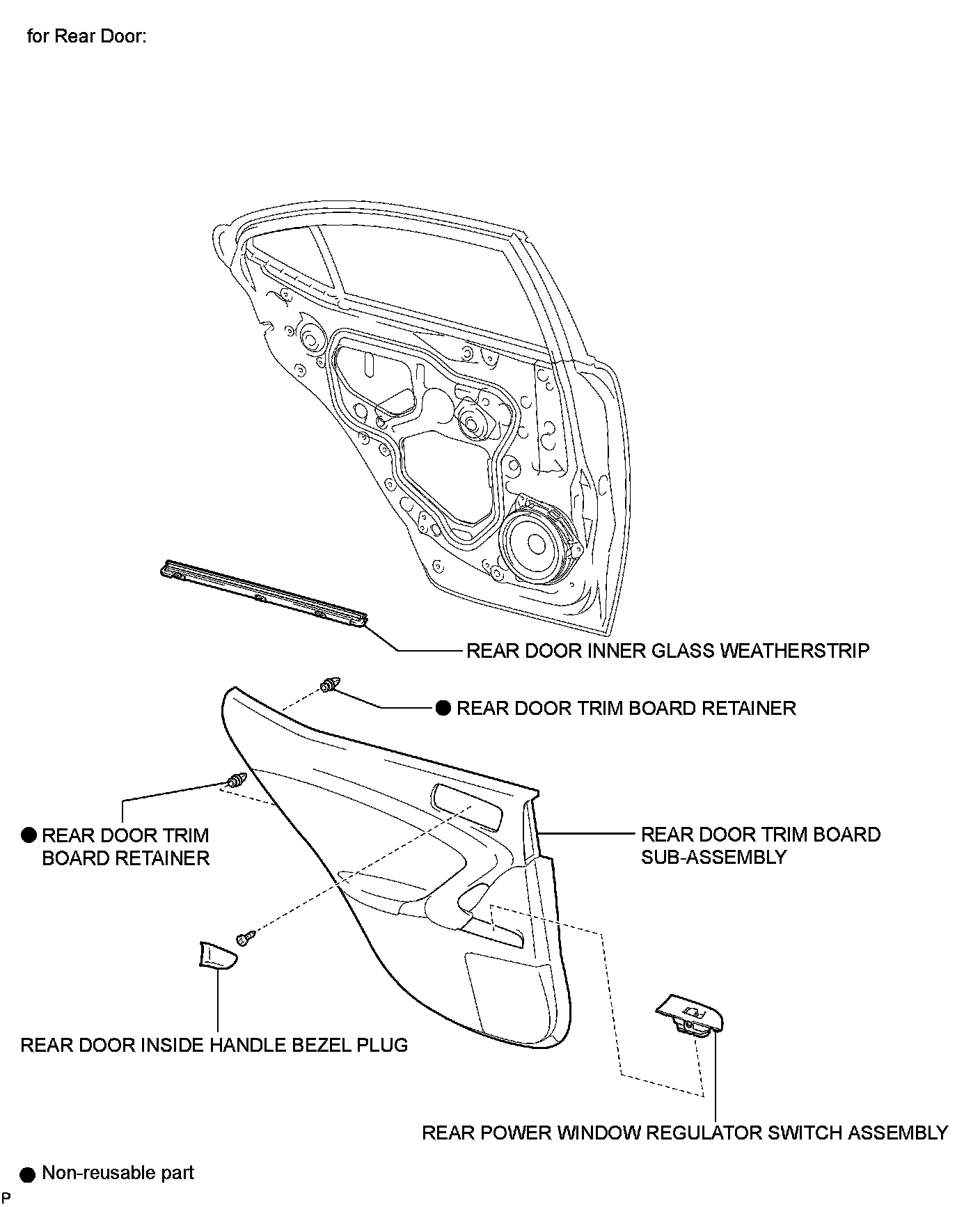 for Rear Door:

REAR DOOR INNER GLASS WEATHERSTRIP

● REAR DOOR TRIM BOARD RETAINER

● REAR DOOR TRIM BOARD RETAINER

REAR DOOR TRIM BOARD SUB-ASSEMBLY

REAR DOOR INSIDE HANDLE BEZEL PLUG

REAR POWER WINDOW REGULATOR SWITCH ASSEMBLY

● Non-reusable part

P