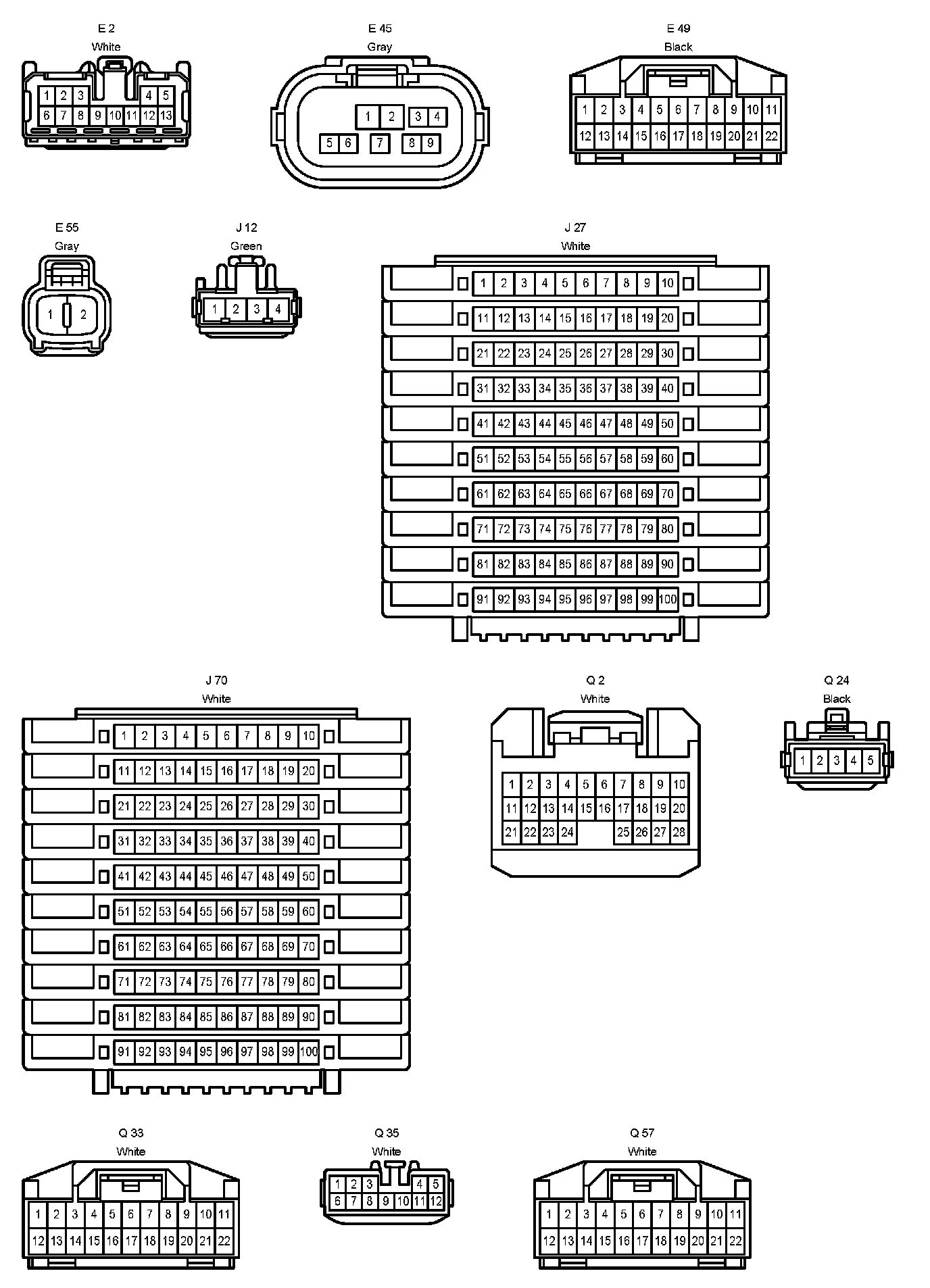 E 2
White
1 2 3 4 5
6 7 8 9 10 11 12 13

E 45
Gray
1 2 3 4
5 6 7 8 9

E 49
Black
1 2 3 4 5 6 7 8 9 10 11
12 13 14 15 16 17 18 19 20 21 22

E 55
Gray
1 2

J 12
Green
1 2 3 4

J 27
White
1 2 3 4 5 6 7 8 9 10
11 12 13 14 15 16 17 18 19 20
21 22 23 24 25 26 27 28 29 30
31 32 33 34 35 36 37 38 39 40
41 42 43 44 45 46 47 48 49 50
51 52 53 54 55 56 57 58 59 60
61 62 63 64 65 66 67 68 69 70
71 72 73 74 75 76 77 78 79 80
81 82 83 84 85 86 87 88 89 90
91 92 93 94 95 96 97 98 99 100

J 70
White
1 2 3 4 5 6 7 8 9 10
11 12 13 14 15 16 17 18 19 20
21 22 23 24 25 26 27 28 29 30
31 32 33 34 35 36 37 38 39 40
41 42 43 44 45 46 47 48 49 50
51 52 53 54 55 56 57 58 59 60
61 62 63 64 65 66 67 68 69 70
71 72 73 74 75 76 77 78 79 80
81 82 83 84 85 86 87 88 89 90
91 92 93 94 95 96 97 98 99 100

Q 2
White
1 2 3 4 5 6 7 8 9 10
11 12 13 14 15 16 17 18 19 20
21 22 23 24 25 26 27 28

Q 24
Black
1 2 3 4 5

Q 33
White
1 2 3 4 5 6 7 8 9 10 11
12 13 14 15 16 17 18 19 20 21 22

Q 35
White
1 2 3 4 5
6 7 8 9 10 11 12

Q 57
White
1 2 3 4 5 6 7 8 9 10 11
12 13 14 15 16 17 18 19 20 21 22