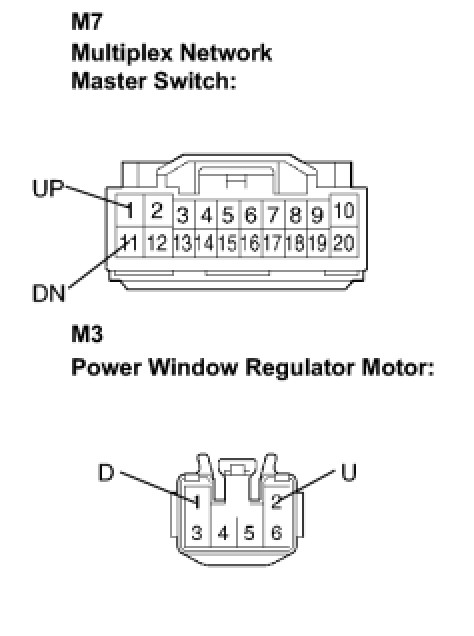 M7
Multiplex Network
Master Switch:

UP
1 2 3 4 5 6 7 8 9 10
11 12 13 14 15 16 17 18 19 20
DN

M3
Power Window Regulator Motor:

D
U
1 2
3 4 5 6