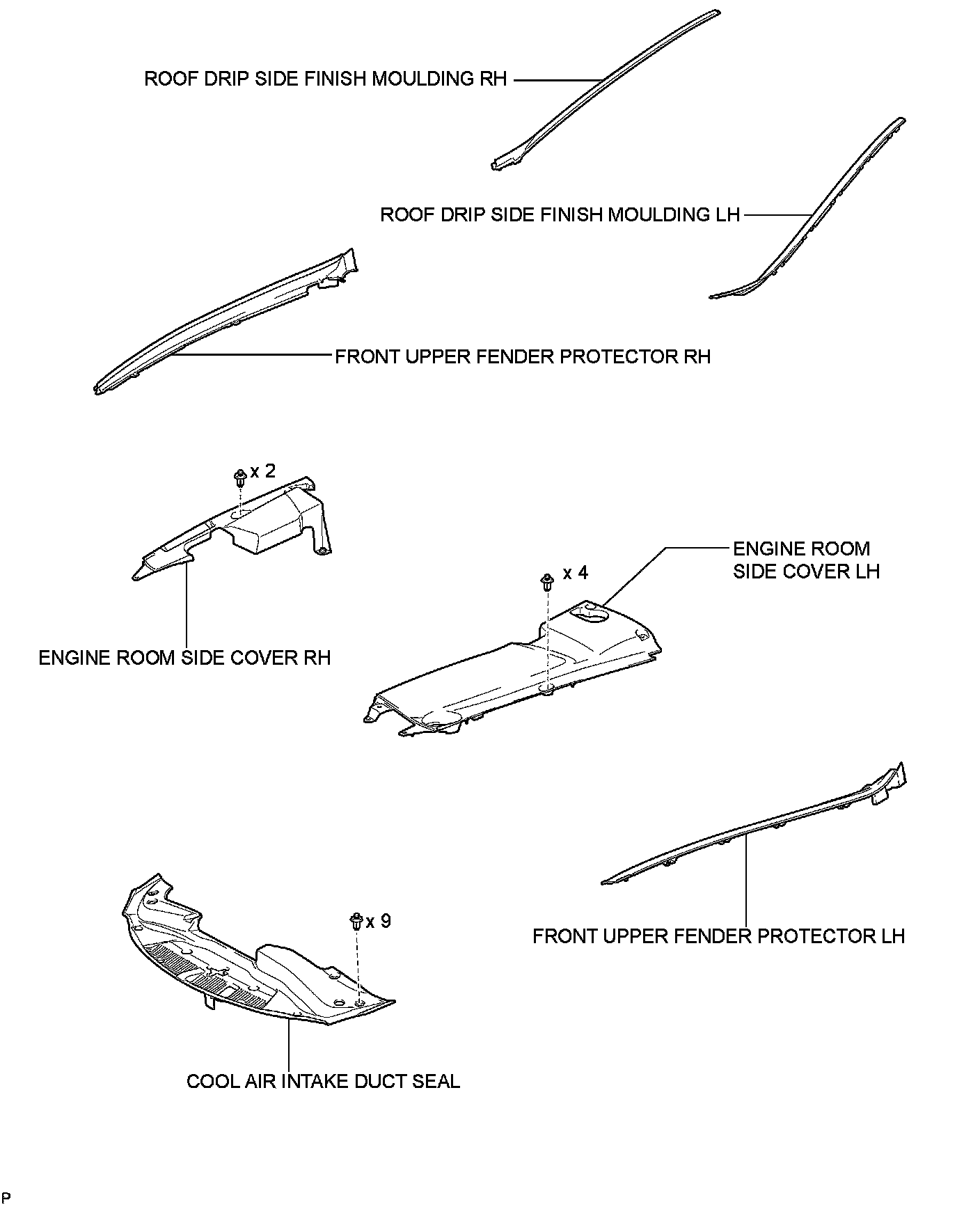 ROOF DRIP SIDE FINISH MOULDING RH

ROOF DRIP SIDE FINISH MOULDING LH

FRONT UPPER FENDER PROTECTOR RH

x 2

ENGINE ROOM SIDE COVER LH

x 4

ENGINE ROOM SIDE COVER RH

x 9

FRONT UPPER FENDER PROTECTOR LH

COOL AIR INTAKE DUCT SEAL

P